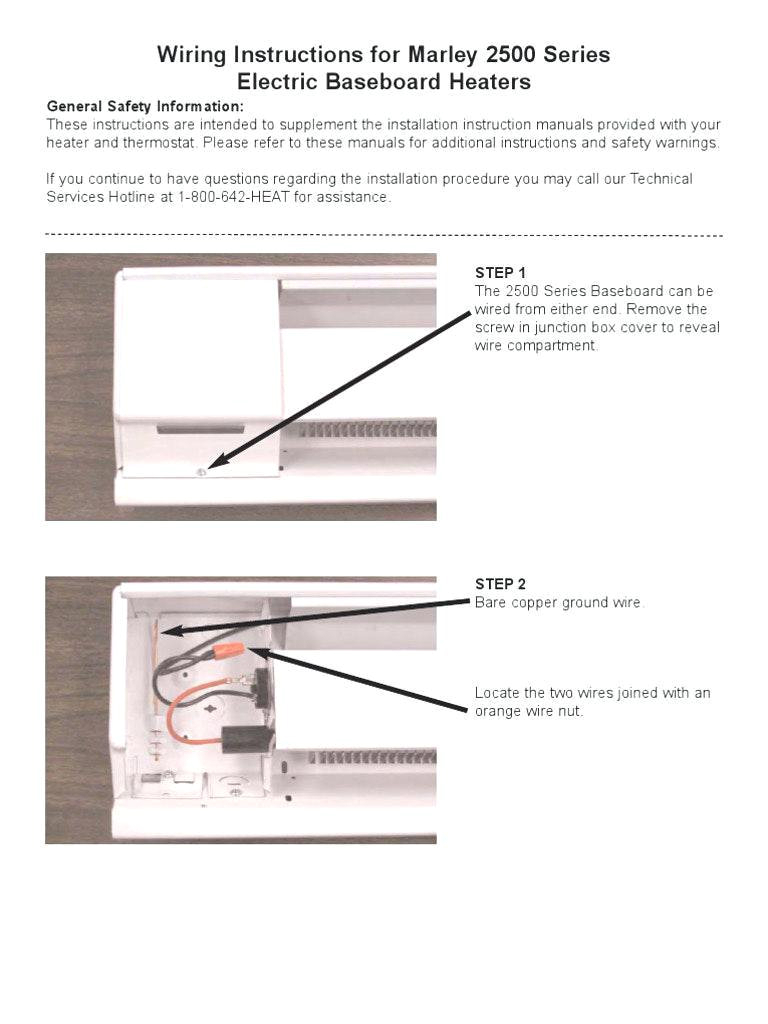 Wiring Instructions for Marley 2500 Series
Electric Baseboard Heaters

General Safety Information:
These instructions are intended to supplement the installation instruction manuals provided with your heater and thermostat. Please refer to these manuals for additional instructions and safety warnings.

If you continue to have questions regarding the installation procedure you may call our Technical Services Hotline at 1-800-642-HEAT for assistance.

STEP 1
The 2500 Series Baseboard can be wired from either end. Remove the screw in junction box cover to reveal wire compartment.

STEP 2
Bare copper ground wire.

Locate the two wires joined with an orange wire nut.