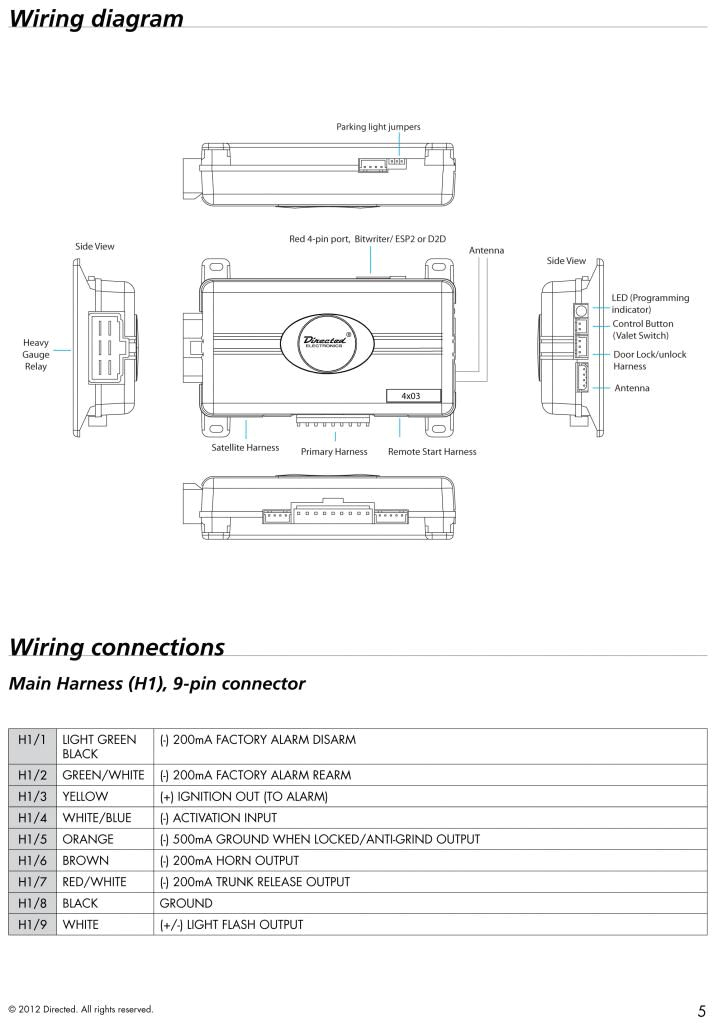 Wiring diagram

Parking light jumpers

Side View

Red 4-pin port, Bitwriter/ ESP2 or D2D

Antenna

Side View

Heavy Gauge Relay

Directed ELECTRONICS

4x03

LED (Programming indicator)

Control Button (Valet Switch)

Door Lock/unlock Harness

Antenna

Satellite Harness

Primary Harness

Remote Start Harness

Wiring connections

Main Harness (H1), 9-pin connector

| H1/1 | LIGHT GREEN BLACK | (-) 200mA FACTORY ALARM DISARM |
|---|---|---|
| H1/2 | GREEN/WHITE | (-) 200mA FACTORY ALARM REARM |
| H1/3 | YELLOW | (+) IGNITION OUT (TO ALARM) |
| H1/4 | WHITE/BLUE | (-) ACTIVATION INPUT |
| H1/5 | ORANGE | (-) 500mA GROUND WHEN LOCKED/ANTI-GRIND OUTPUT |
| H1/6 | BROWN | (-) 200mA HORN OUTPUT |
| H1/7 | RED/WHITE | (-) 200mA TRUNK RELEASE OUTPUT |
| H1/8 | BLACK | GROUND |
| H1/9 | WHITE | (+/-) LIGHT FLASH OUTPUT |

© 2012 Directed. All rights reserved.

5