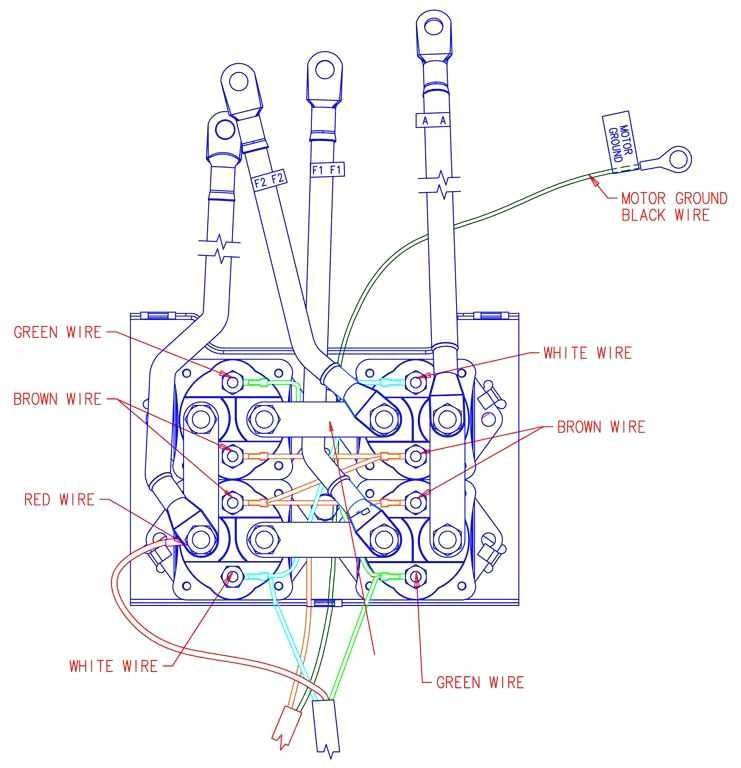 F2 F2

F1 F1

A A

MOTOR GROUND

MOTOR GROUND
BLACK WIRE

GREEN WIRE

WHITE WIRE

BROWN WIRE

BROWN WIRE

RED WIRE

WHITE WIRE

GREEN WIRE