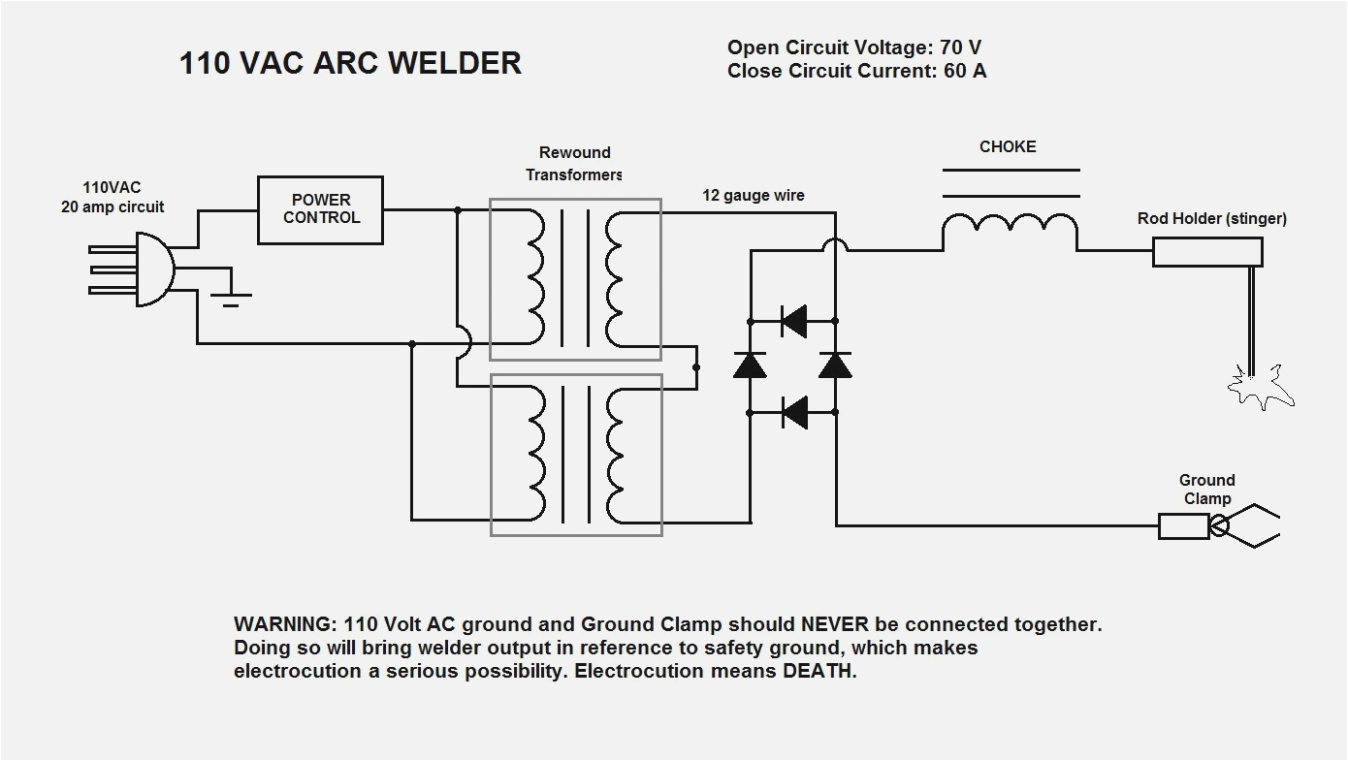 110 VAC ARC WELDER

Open Circuit Voltage: 70 V
Close Circuit Current: 60 A

110VAC
20 amp circuit

POWER CONTROL

Rewound Transformers

12 gauge wire

CHOKE

Rod Holder (stinger)

Ground Clamp

WARNING: 110 Volt AC ground and Ground Clamp should NEVER be connected together. Doing so will bring welder output in reference to safety ground, which makes electrocution a serious possibility. Electrocution means DEATH.