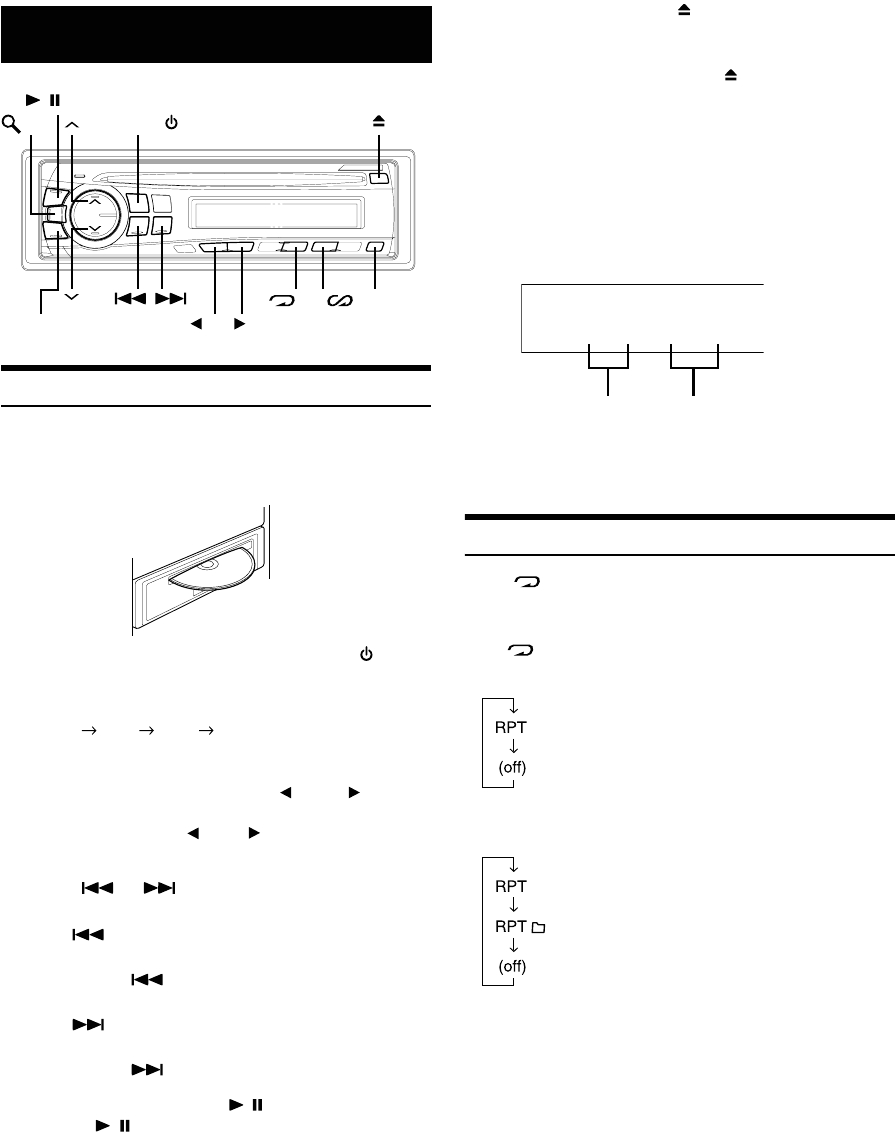 RPT
(off)

RPT
RPT
(off)