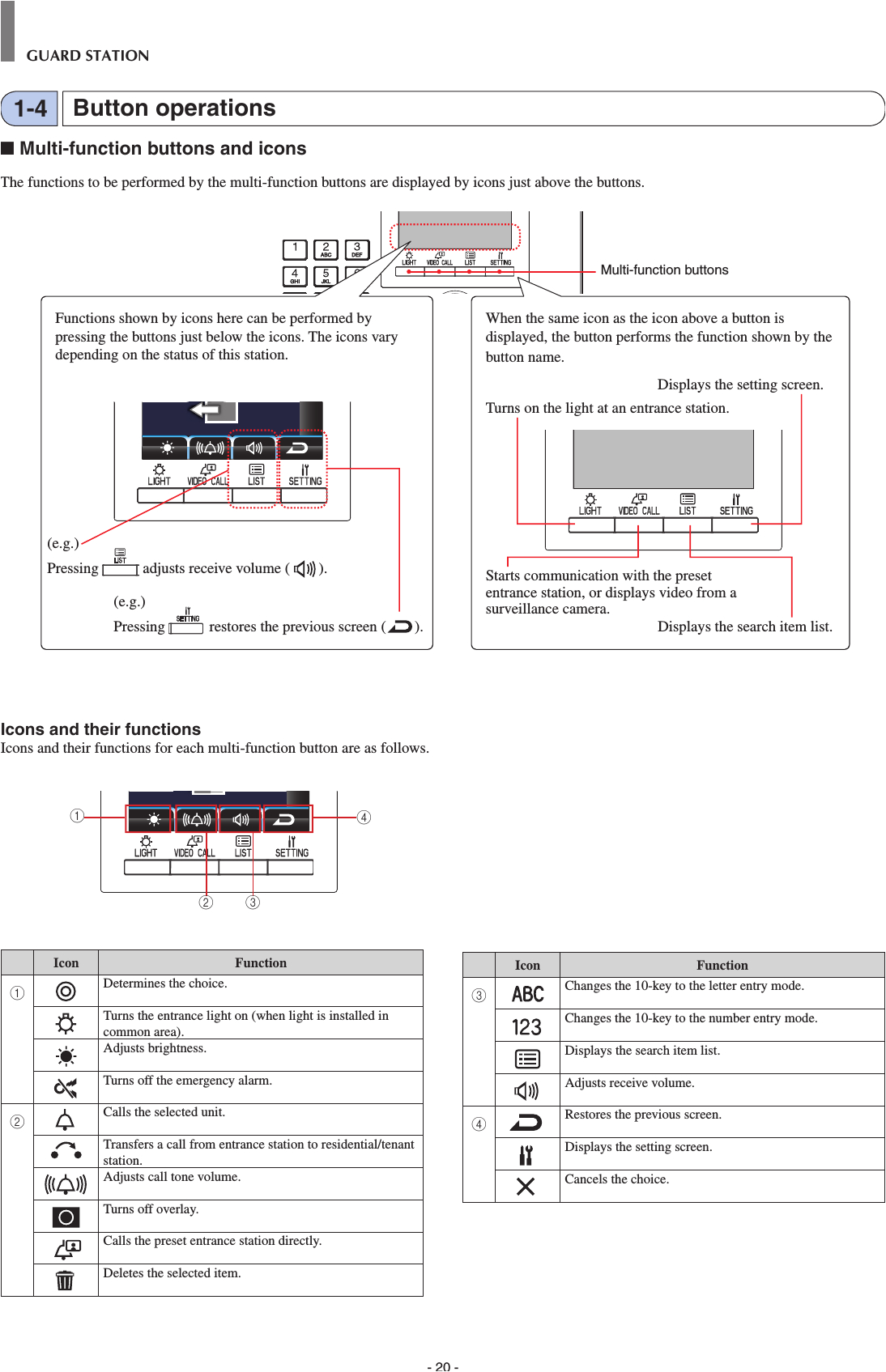 GUARD STATION

1-4 Button operations

■ Multi-function buttons and icons

The functions to be performed by the multi-function buttons are displayed by icons just above the buttons.

1 2 ABC 3 DEF 4 GHI 5 JKL

LIGHT VIDEO CALL LIST SETTING

Multi-function buttons

Functions shown by icons here can be performed by pressing the buttons just below the icons. The icons vary depending on the status of this station.

LIGHT VIDEO CALL LIST SETTING

(e.g.)
Pressing LIST adjusts receive volume ( ).

(e.g.)
Pressing SETTING restores the previous screen ( ).

When the same icon as the icon above a button is displayed, the button performs the function shown by the button name.

Displays the setting screen.

Turns on the light at an entrance station.

LIGHT VIDEO CALL LIST SETTING

Starts communication with the preset entrance station, or displays video from a surveillance camera.

Displays the search item list.

Icons and their functions
Icons and their functions for each multi-function button are as follows.

① ④
LIGHT VIDEO CALL LIST SETTING
② ③

| | Icon | Function |
|---|---|---|
| ① | | Determines the choice. |
| | | Turns the entrance light on (when light is installed in common area). |
| | | Adjusts brightness. |
| | | Turns off the emergency alarm. |
| ② | | Calls the selected unit. |
| | | Transfers a call from entrance station to residential/tenant station. |
| | | Adjusts call tone volume. |
| | | Turns off overlay. |
| | | Calls the preset entrance station directly. |
| | | Deletes the selected item. |

| | Icon | Function |
|---|---|---|
| ③ | ABC | Changes the 10-key to the letter entry mode. |
| | 123 | Changes the 10-key to the number entry mode. |
| | | Displays the search item list. |
| | | Adjusts receive volume. |
| ④ | | Restores the previous screen. |
| | | Displays the setting screen. |
| | | Cancels the choice. |

- 20 -