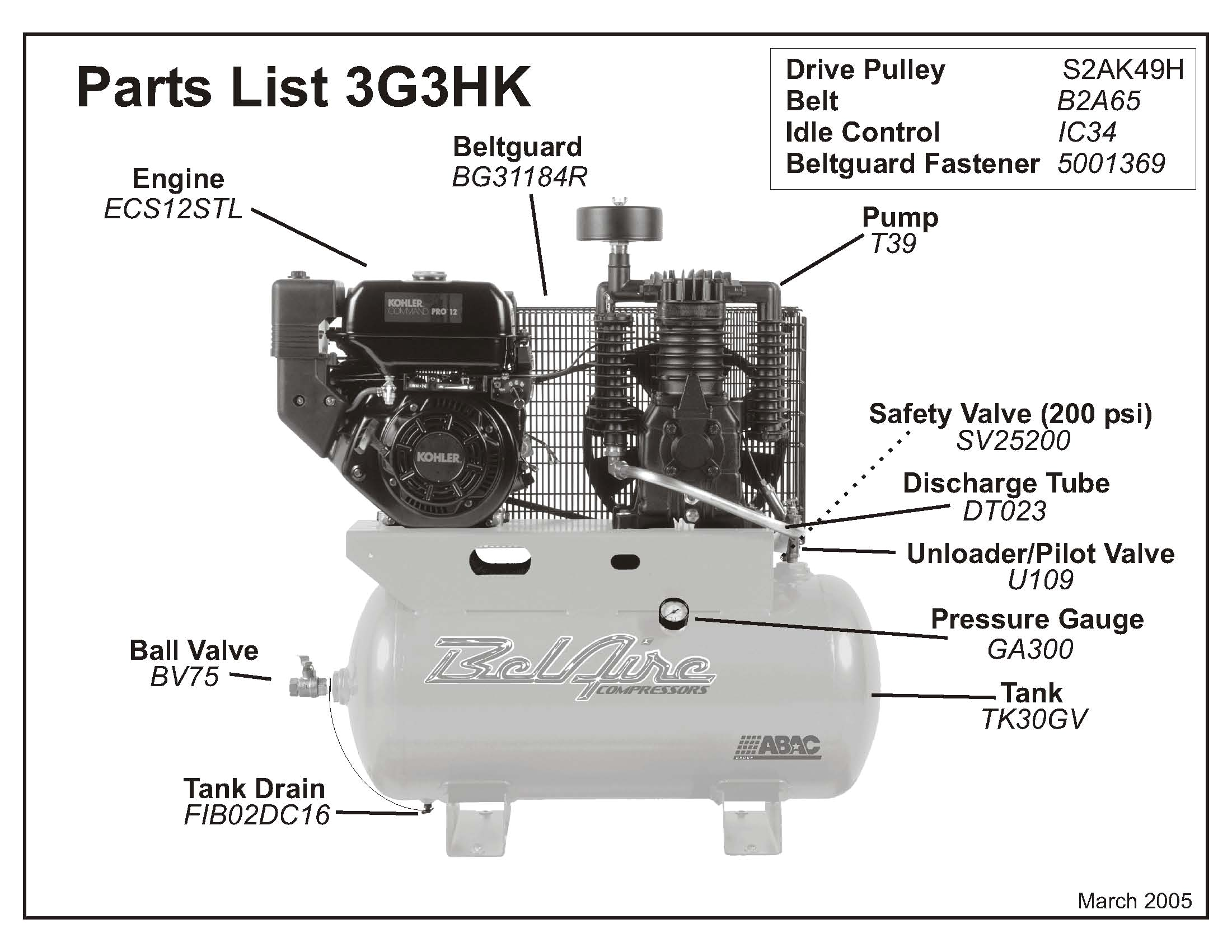 Parts List 3G3HK

| Drive Pulley | S2AK49H |
|---|---|
| Belt | B2A65 |
| Idle Control | IC34 |
| Beltguard Fastener | 5001369 |

Engine
ECS12STL

Beltguard
BG31184R

Pump
T39

KOHLER COMMAND PRO 12

KOHLER

Safety Valve (200 psi)
SV25200

Discharge Tube
DT023

Unloader/Pilot Valve
U109

Pressure Gauge
GA300

Ball Valve
BV75

BelAire COMPRESSORS

Tank
TK30GV

ABAC GROUP

Tank Drain
FIB02DC16

March 2005