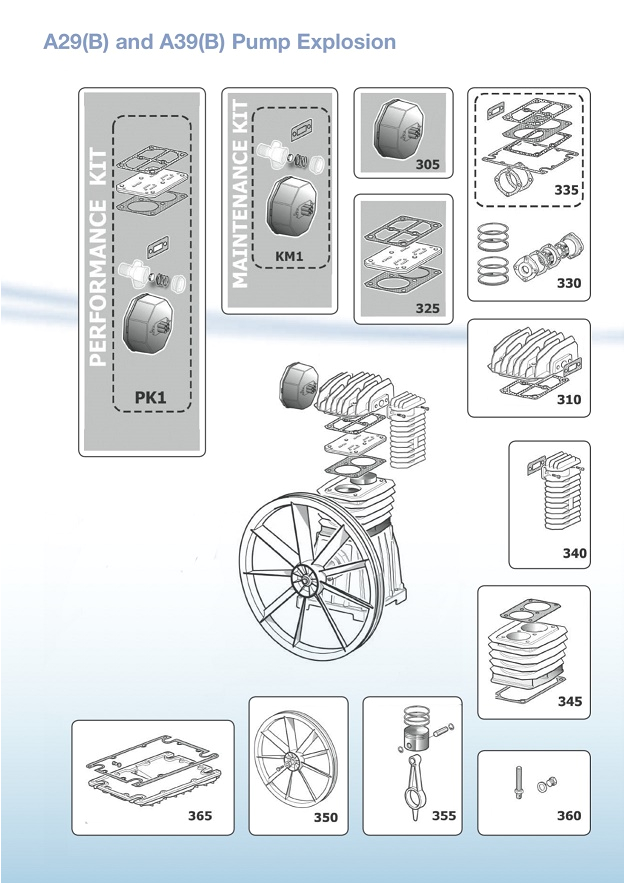 A29(B) and A39(B) Pump Explosion

PERFORMANCE KIT

PK1

MAINTENANCE KIT

KM1

305

325

335

330

310

340

345

365

350

355

360