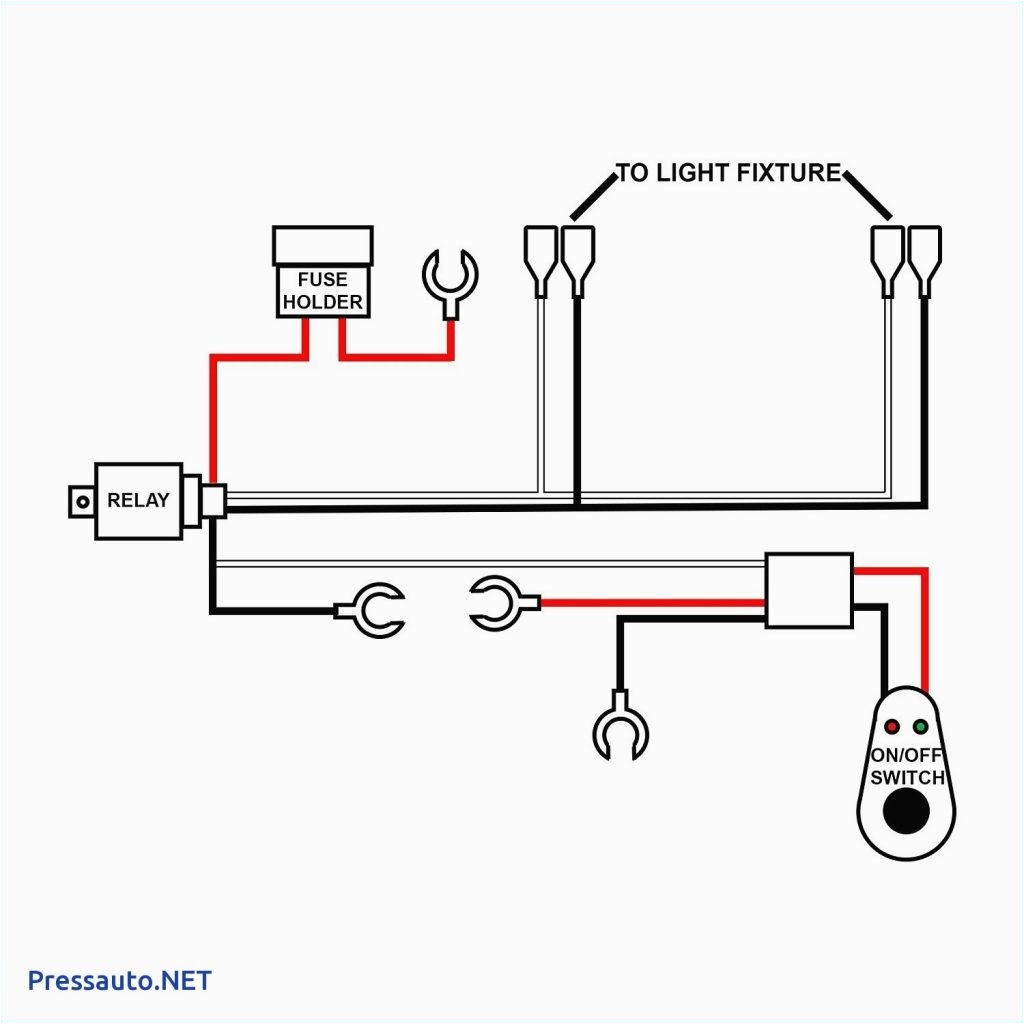 TO LIGHT FIXTURE

FUSE HOLDER

RELAY

ON/OFF SWITCH

Pressauto.NET