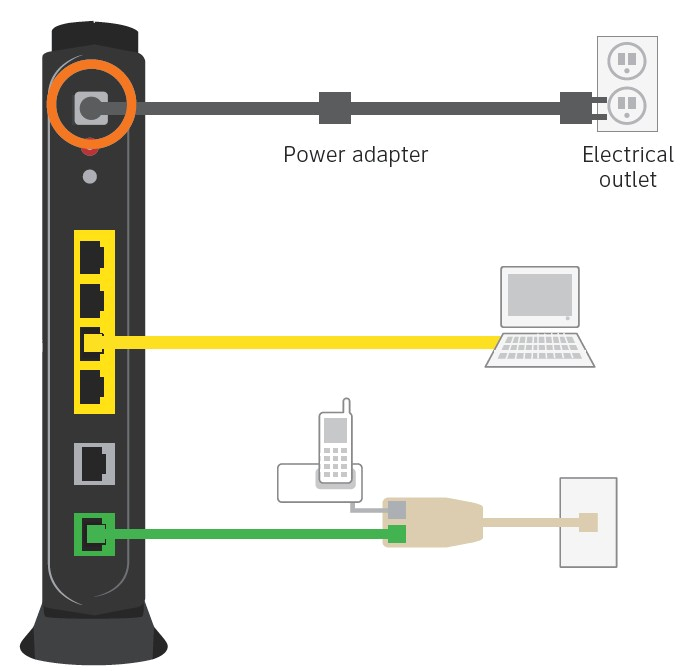 Power adapter

Electrical outlet