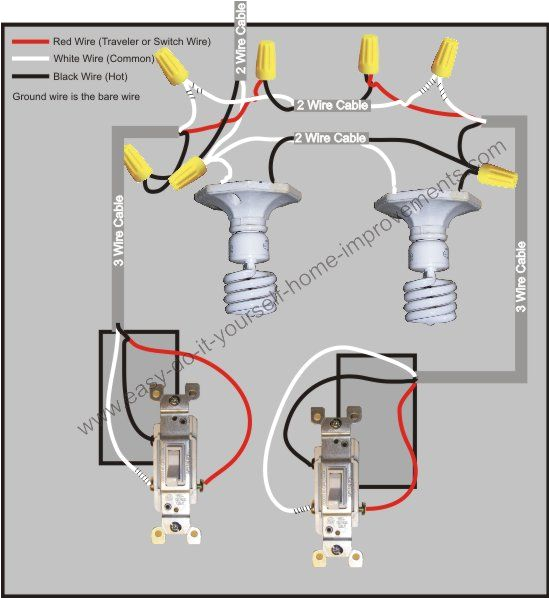 Red Wire (Traveler or Switch Wire)
White Wire (Common)
Black Wire (Hot)
Ground wire is the bare wire

2 Wire Cable

2 Wire Cable

2 Wire Cable

3 Wire Cable

3 Wire Cable

www.easy-do-it-yourself-home-improvements.com