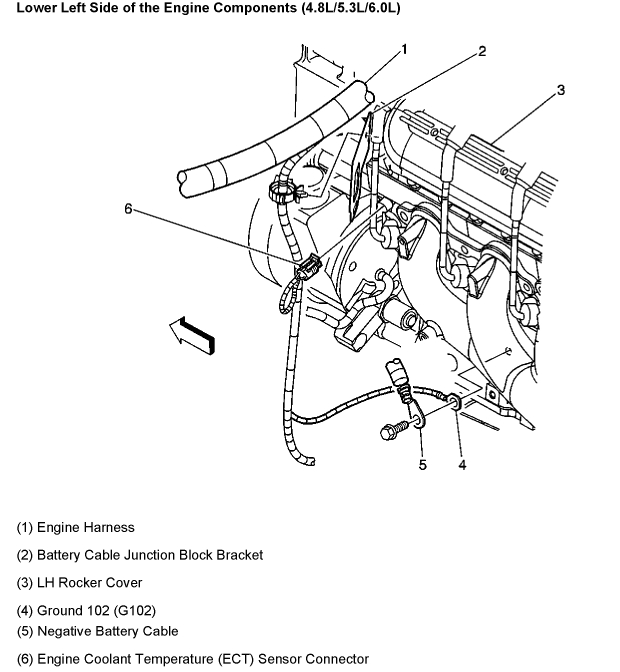 Lower Left Side of the Engine Components (4.8L/5.3L/6.0L)

1
2
3
6
5
4

(1) Engine Harness

(2) Battery Cable Junction Block Bracket

(3) LH Rocker Cover

(4) Ground 102 (G102)
(5) Negative Battery Cable

(6) Engine Coolant Temperature (ECT) Sensor Connector