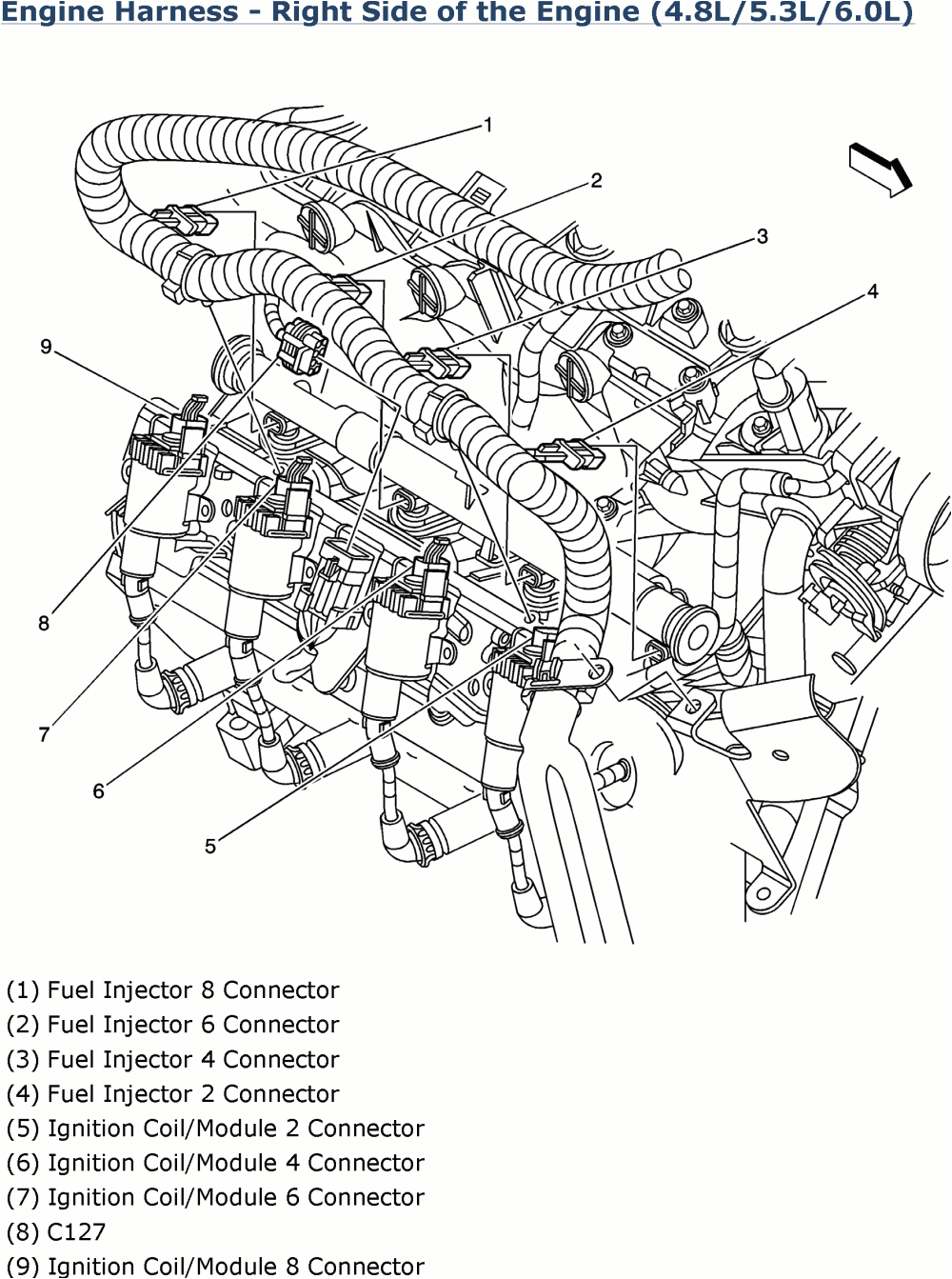 Engine Harness - Right Side of the Engine (4.8L/5.3L/6.0L)

1
2
3
4
9
8
7
6
5

(1) Fuel Injector 8 Connector
(2) Fuel Injector 6 Connector
(3) Fuel Injector 4 Connector
(4) Fuel Injector 2 Connector
(5) Ignition Coil/Module 2 Connector
(6) Ignition Coil/Module 4 Connector
(7) Ignition Coil/Module 6 Connector
(8) C127
(9) Ignition Coil/Module 8 Connector