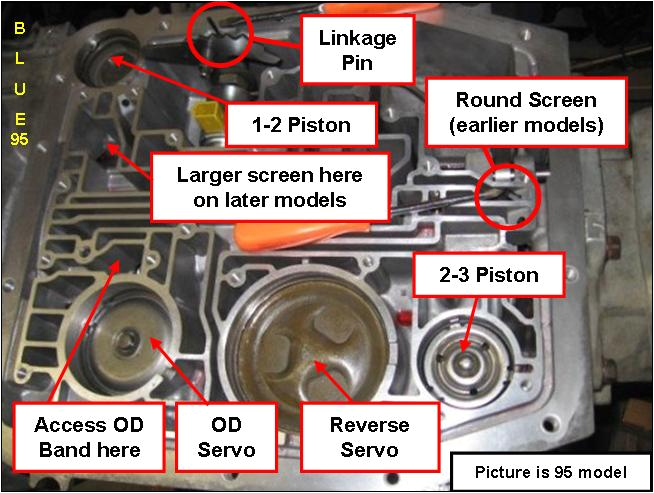 B
L
U
E
95

Linkage Pin

1-2 Piston

Round Screen (earlier models)

Larger screen here on later models

2-3 Piston

Access OD Band here

OD Servo

Reverse Servo

Picture is 95 model