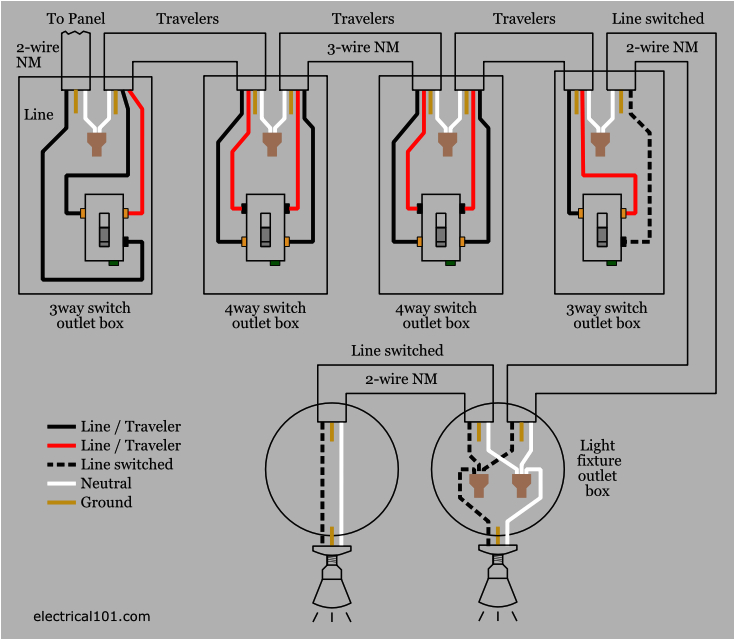 To Panel
Travelers
Travelers
Travelers
Line switched
2-wire NM
3-wire NM
2-wire NM
Line
3way switch outlet box
4way switch outlet box
4way switch outlet box
3way switch outlet box
Line switched
2-wire NM
Line / Traveler
Line / Traveler
Line switched
Neutral
Ground
Light fixture outlet box
electrical101.com