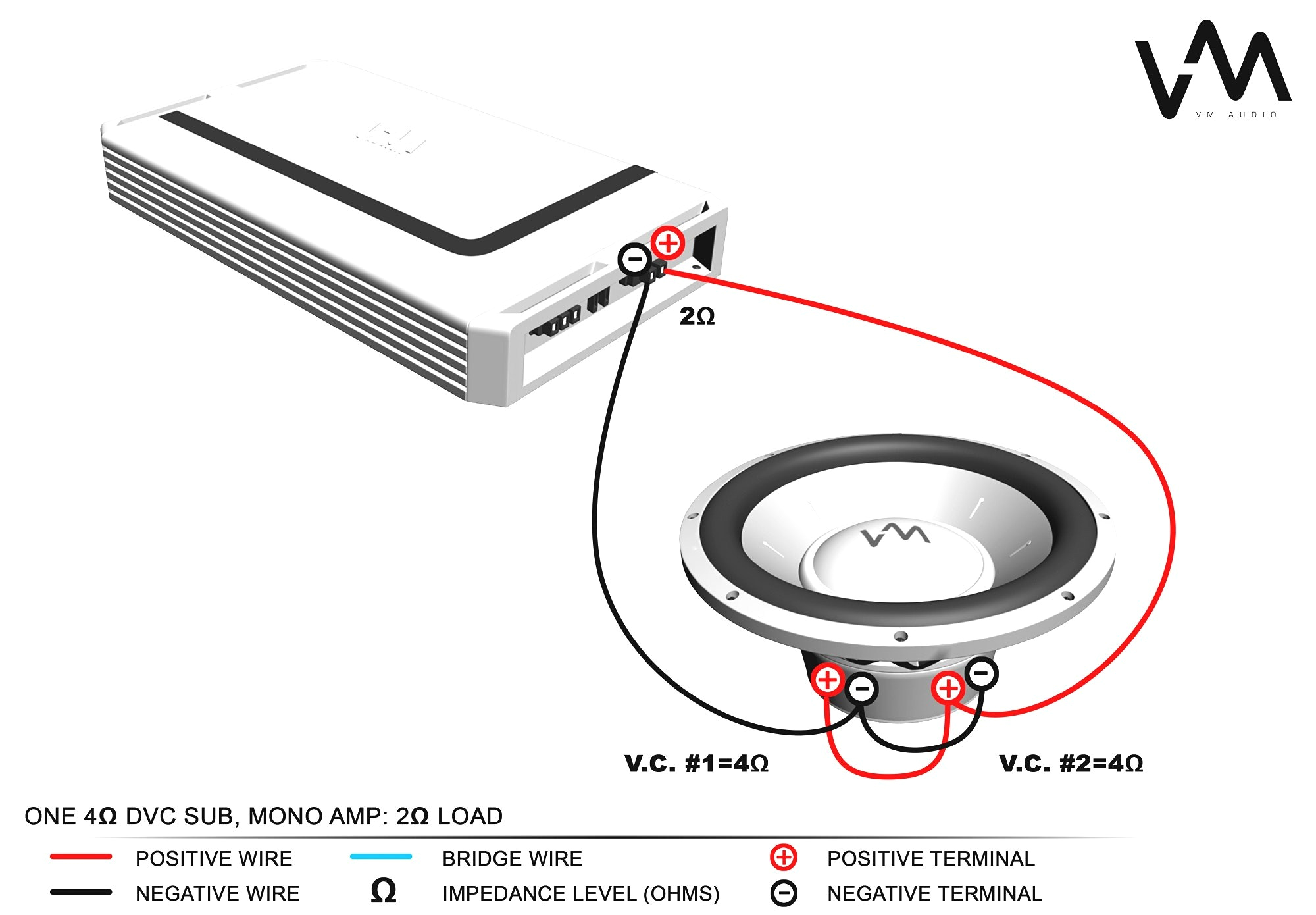 VM AUDIO

2Ω

V.C. #1=4Ω

V.C. #2=4Ω

ONE 4Ω DVC SUB, MONO AMP: 2Ω LOAD

POSITIVE WIRE
NEGATIVE WIRE
BRIDGE WIRE
Ω IMPEDANCE LEVEL (OHMS)
POSITIVE TERMINAL
NEGATIVE TERMINAL