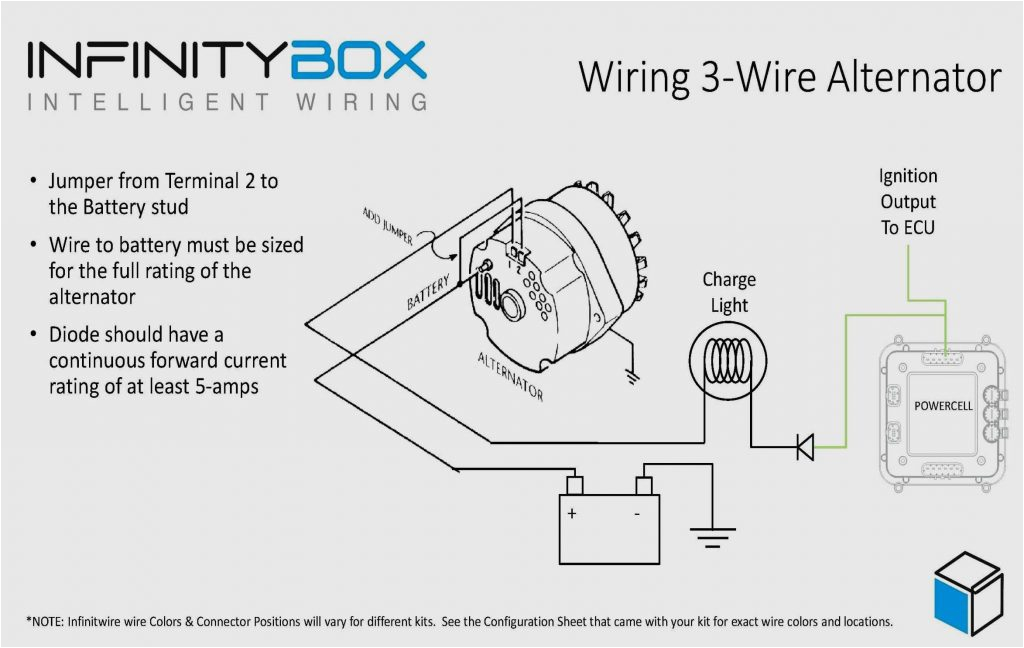 INFINITYBOX
INTELLIGENT WIRING

Wiring 3-Wire Alternator

• Jumper from Terminal 2 to the Battery stud
• Wire to battery must be sized for the full rating of the alternator
• Diode should have a continuous forward current rating of at least 5-amps

ADD JUMPER
1 2
BATTERY
ALTERNATOR

Charge Light

Ignition Output To ECU

POWERCELL

+ -

*NOTE: Infinitwire wire Colors & Connector Positions will vary for different kits. See the Configuration Sheet that came with your kit for exact wire colors and locations.