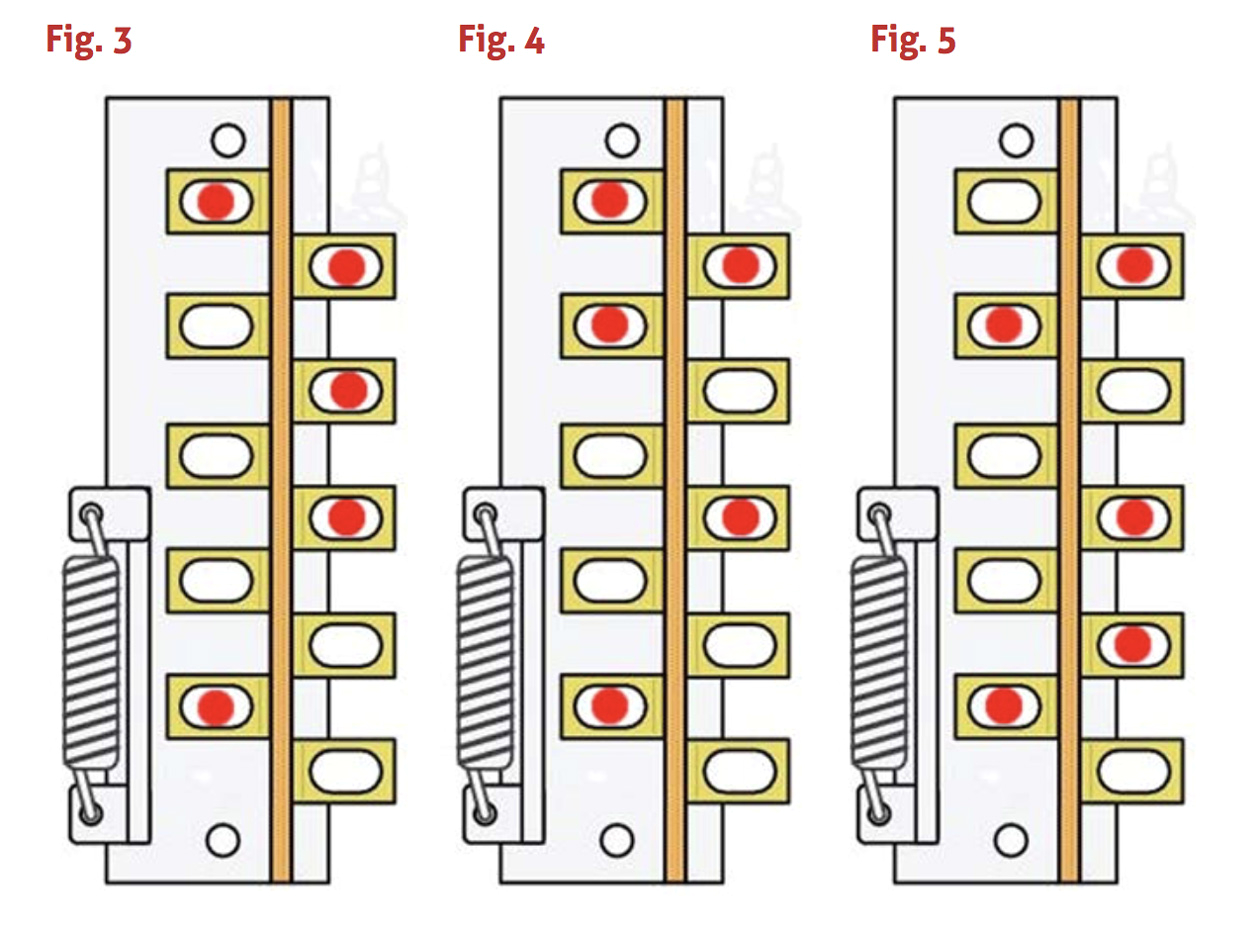 Fig. 3

Fig. 4

Fig. 5