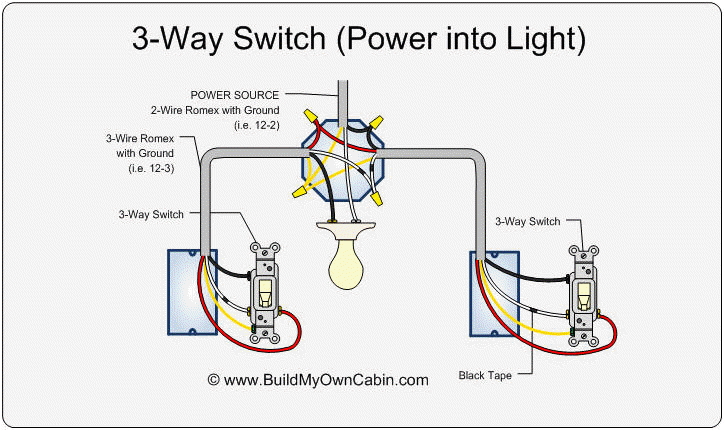 3-Way Switch (Power into Light)

POWER SOURCE
2-Wire Romex with Ground
(i.e. 12-2)

3-Wire Romex
with Ground
(i.e. 12-3)

3-Way Switch

3-Way Switch

Black Tape

© www.BuildMyOwnCabin.com