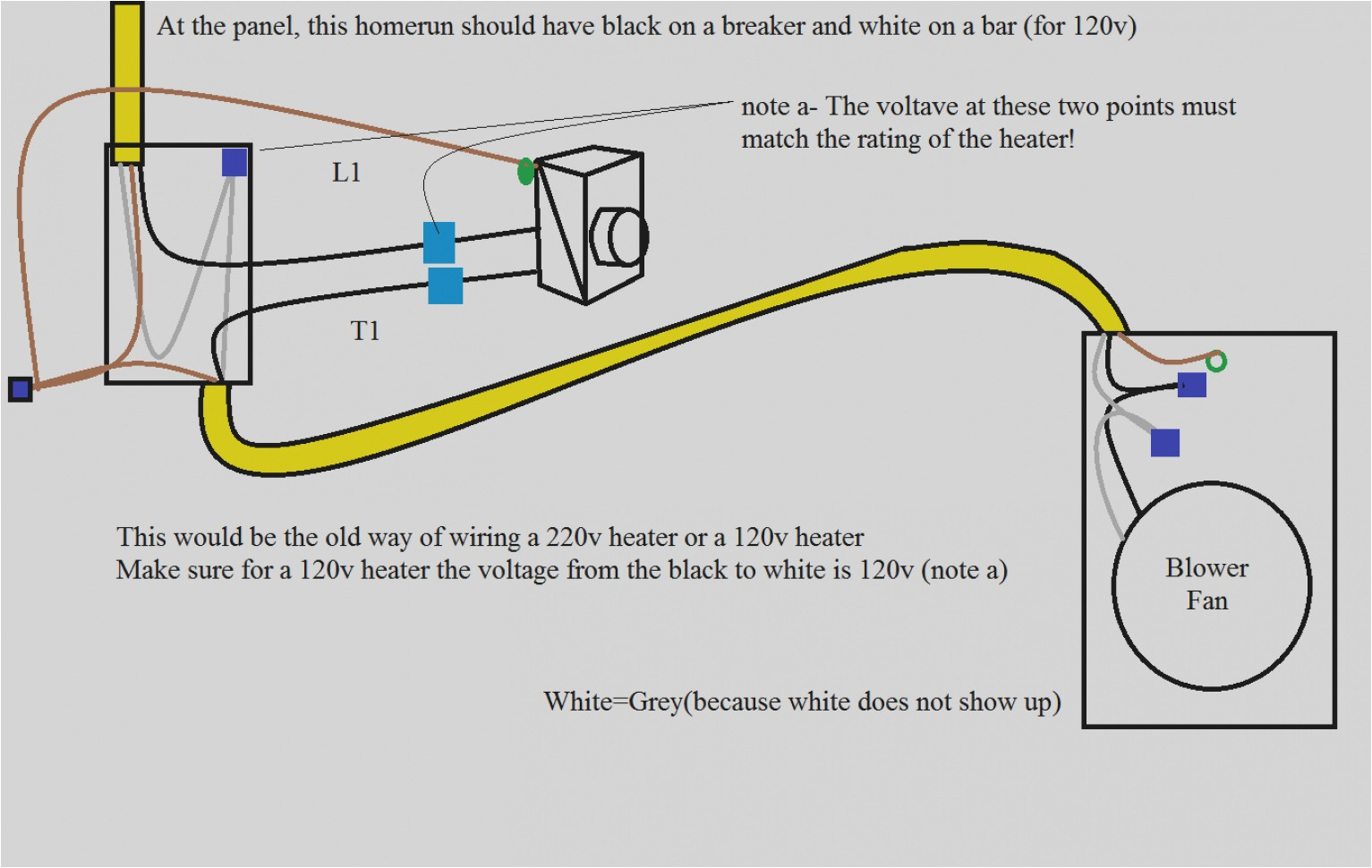 At the panel, this homerun should have black on a breaker and white on a bar (for 120v)

note a- The voltave at these two points must match the rating of the heater!

L1

T1

This would be the old way of wiring a 220v heater or a 120v heater
Make sure for a 120v heater the voltage from the black to white is 120v (note a)

Blower Fan

White=Grey(because white does not show up)