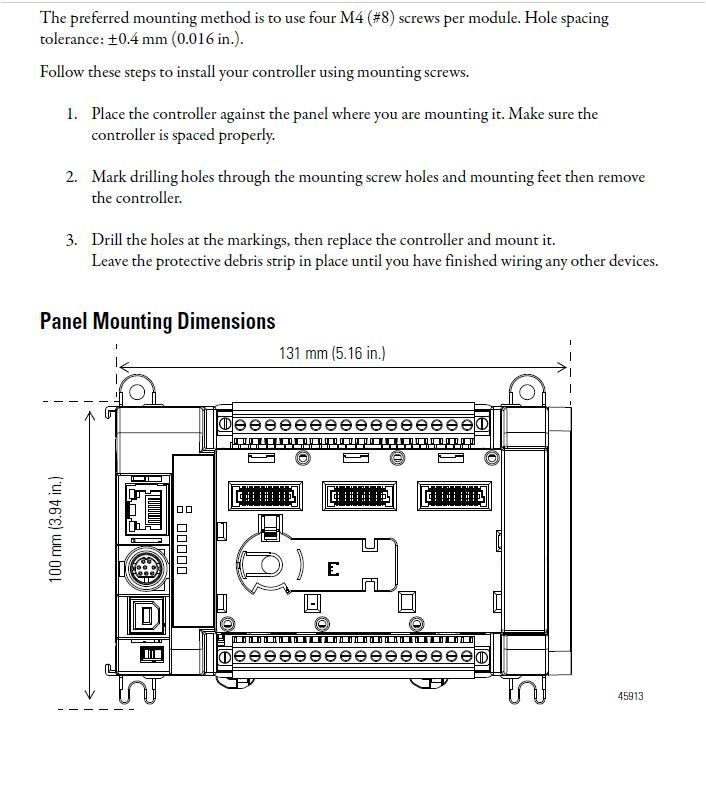 The preferred mounting method is to use four M4 (#8) screws per module. Hole spacing tolerance: ±0.4 mm (0.016 in.).

Follow these steps to install your controller using mounting screws.

1. Place the controller against the panel where you are mounting it. Make sure the controller is spaced properly.

2. Mark drilling holes through the mounting screw holes and mounting feet then remove the controller.

3. Drill the holes at the markings, then replace the controller and mount it. Leave the protective debris strip in place until you have finished wiring any other devices.

Panel Mounting Dimensions

131 mm (5.16 in.)

100 mm (3.94 in.)

E

45913