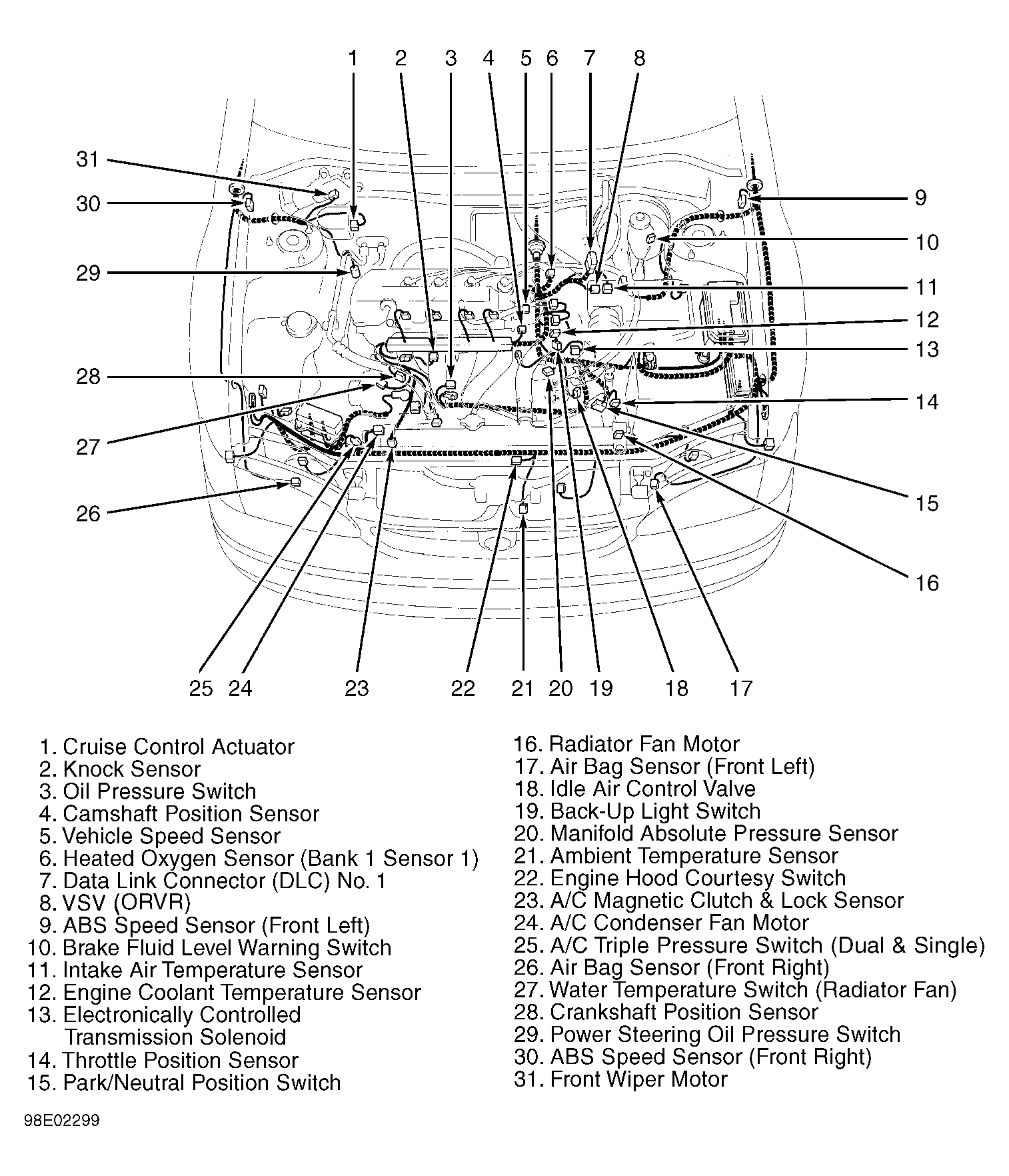 1 2 3 4 5 6 7 8

31
30
29
28
27
26

9
10
11
12
13
14
15
16

25 24 23 22 21 20 19 18 17

1. Cruise Control Actuator
2. Knock Sensor
3. Oil Pressure Switch
4. Camshaft Position Sensor
5. Vehicle Speed Sensor
6. Heated Oxygen Sensor (Bank 1 Sensor 1)
7. Data Link Connector (DLC) No. 1
8. VSV (ORVR)
9. ABS Speed Sensor (Front Left)
10. Brake Fluid Level Warning Switch
11. Intake Air Temperature Sensor
12. Engine Coolant Temperature Sensor
13. Electronically Controlled Transmission Solenoid
14. Throttle Position Sensor
15. Park/Neutral Position Switch

16. Radiator Fan Motor
17. Air Bag Sensor (Front Left)
18. Idle Air Control Valve
19. Back-Up Light Switch
20. Manifold Absolute Pressure Sensor
21. Ambient Temperature Sensor
22. Engine Hood Courtesy Switch
23. A/C Magnetic Clutch & Lock Sensor
24. A/C Condenser Fan Motor
25. A/C Triple Pressure Switch (Dual & Single)
26. Air Bag Sensor (Front Right)
27. Water Temperature Switch (Radiator Fan)
28. Crankshaft Position Sensor
29. Power Steering Oil Pressure Switch
30. ABS Speed Sensor (Front Right)
31. Front Wiper Motor

98E02299