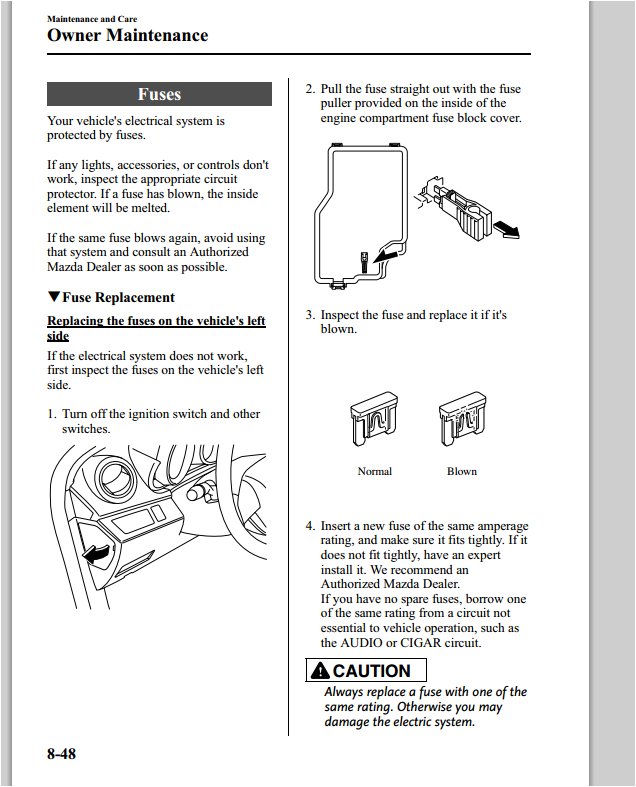 Maintenance and Care
Owner Maintenance

Fuses

Your vehicle's electrical system is protected by fuses.

If any lights, accessories, or controls don't work, inspect the appropriate circuit protector. If a fuse has blown, the inside element will be melted.

If the same fuse blows again, avoid using that system and consult an Authorized Mazda Dealer as soon as possible.

▼Fuse Replacement

Replacing the fuses on the vehicle's left side

If the electrical system does not work, first inspect the fuses on the vehicle's left side.

1. Turn off the ignition switch and other switches.

2. Pull the fuse straight out with the fuse puller provided on the inside of the engine compartment fuse block cover.

3. Inspect the fuse and replace it if it's blown.

Normal

Blown

4. Insert a new fuse of the same amperage rating, and make sure it fits tightly. If it does not fit tightly, have an expert install it. We recommend an Authorized Mazda Dealer.
If you have no spare fuses, borrow one of the same rating from a circuit not essential to vehicle operation, such as the AUDIO or CIGAR circuit.

CAUTION

Always replace a fuse with one of the same rating. Otherwise you may damage the electric system.

8-48