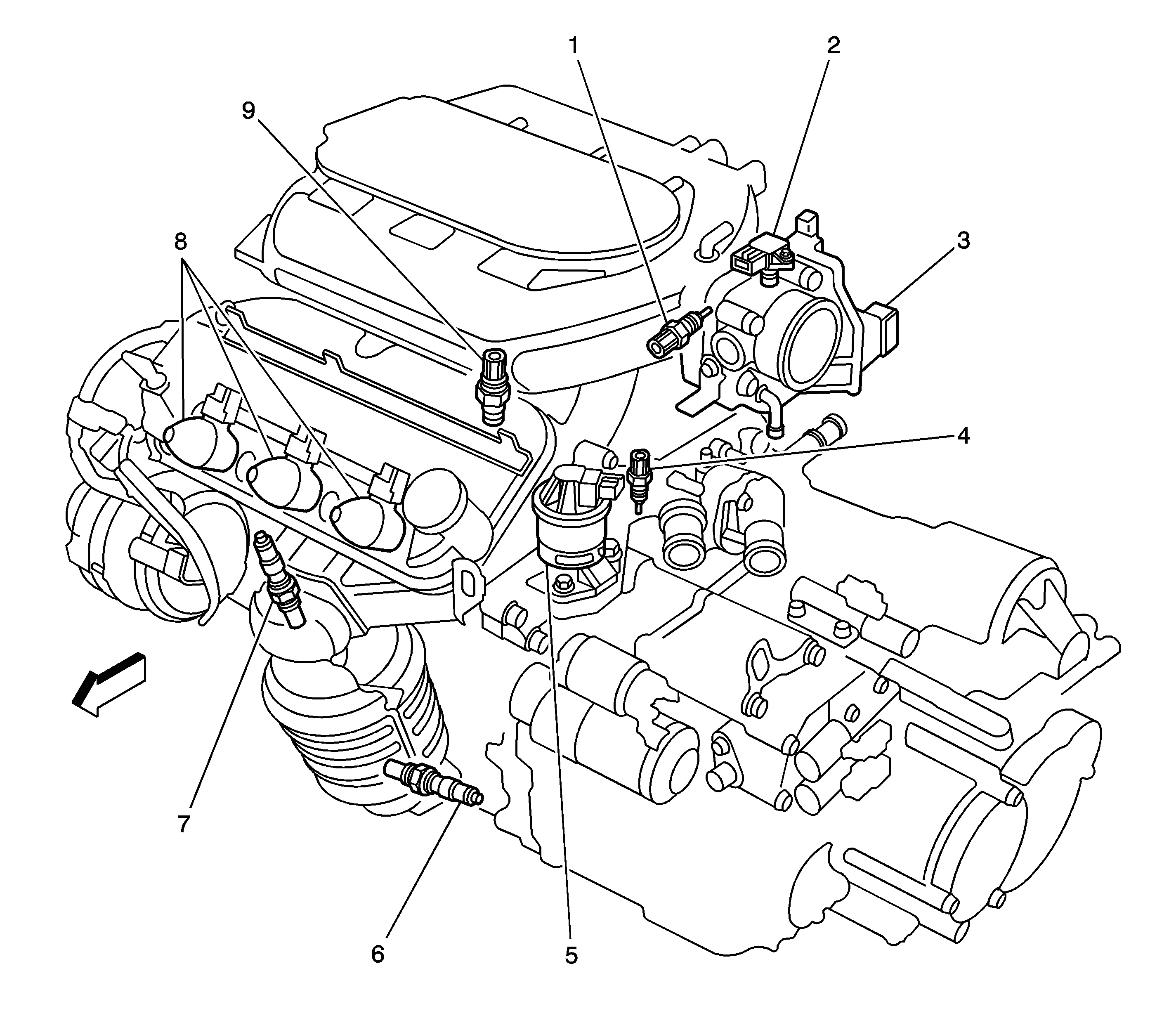 1
2
9
8
3
4
7
6
5