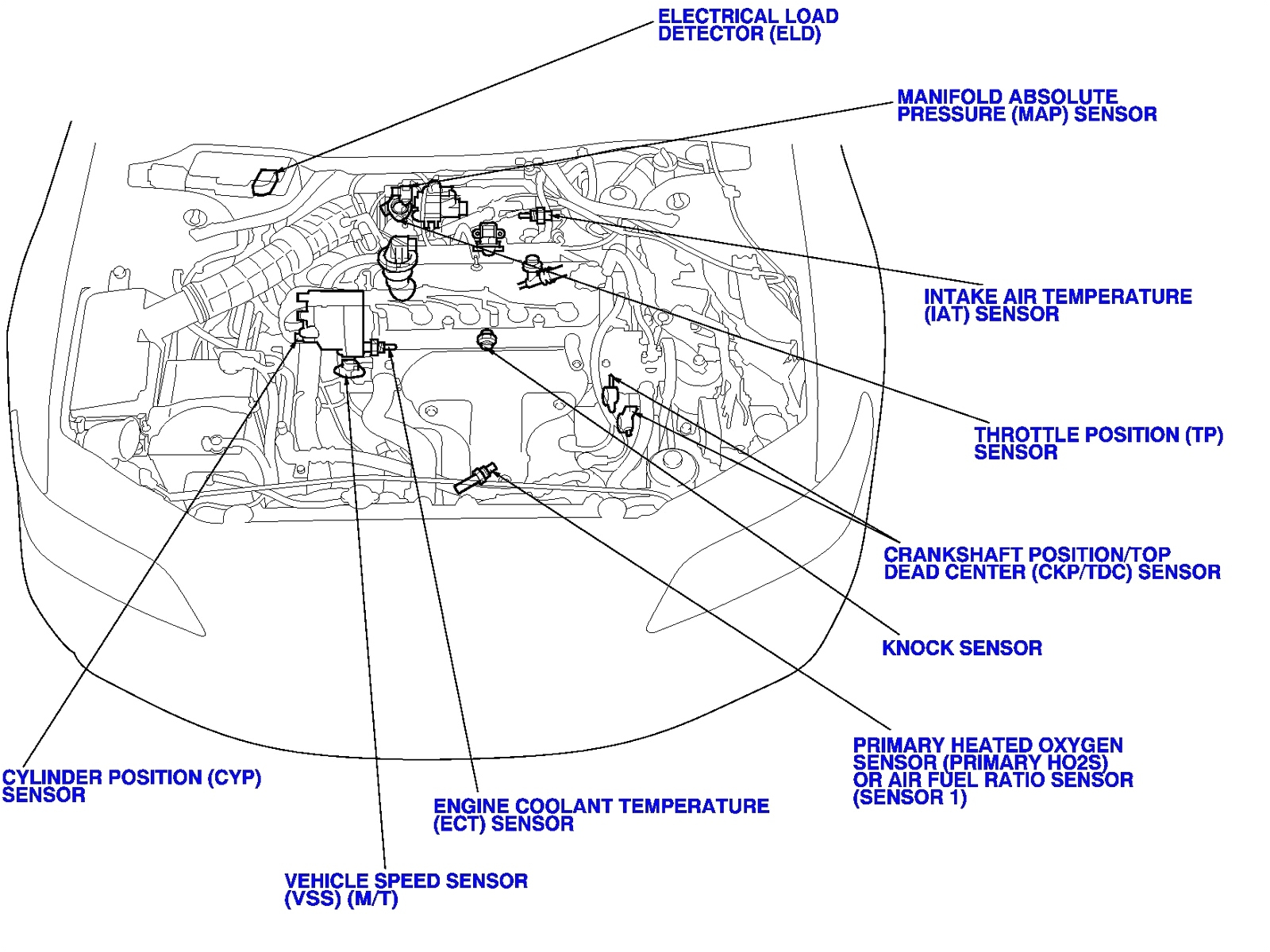 ELECTRICAL LOAD DETECTOR (ELD)

MANIFOLD ABSOLUTE PRESSURE (MAP) SENSOR

INTAKE AIR TEMPERATURE (IAT) SENSOR

THROTTLE POSITION (TP) SENSOR

CRANKSHAFT POSITION/TOP DEAD CENTER (CKP/TDC) SENSOR

KNOCK SENSOR

PRIMARY HEATED OXYGEN SENSOR (PRIMARY HO2S) OR AIR FUEL RATIO SENSOR (SENSOR 1)

CYLINDER POSITION (CYP) SENSOR

ENGINE COOLANT TEMPERATURE (ECT) SENSOR

VEHICLE SPEED SENSOR (VSS) (M/T)