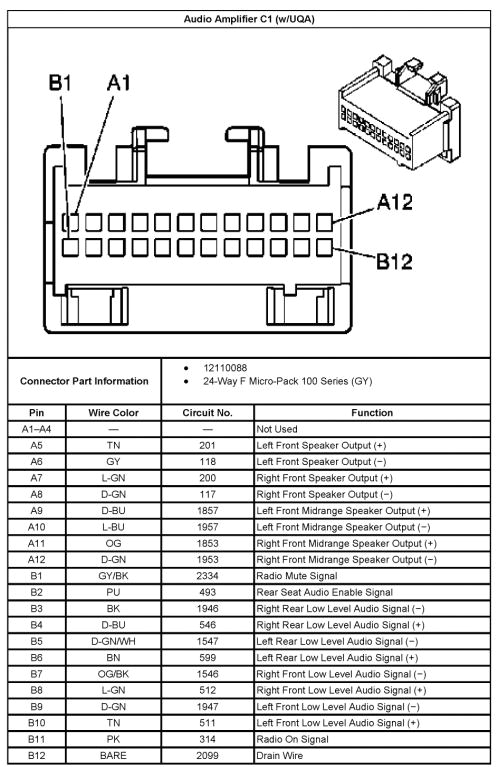 Audio Amplifier C1 (w/UQA)

B1 A1

A12

B12

Connector Part Information

- 12110088
- 24-Way F Micro-Pack 100 Series (GY)

| Pin | Wire Color | Circuit No. | Function |
|---|---|---|---|
| A1–A4 | — | — | Not Used |
| A5 | TN | 201 | Left Front Speaker Output (+) |
| A6 | GY | 118 | Left Front Speaker Output (−) |
| A7 | L-GN | 200 | Right Front Speaker Output (+) |
| A8 | D-GN | 117 | Right Front Speaker Output (−) |
| A9 | D-BU | 1857 | Left Front Midrange Speaker Output (+) |
| A10 | L-BU | 1957 | Left Front Midrange Speaker Output (−) |
| A11 | OG | 1853 | Right Front Midrange Speaker Output (+) |
| A12 | D-GN | 1953 | Right Front Midrange Speaker Output (−) |
| B1 | GY/BK | 2334 | Radio Mute Signal |
| B2 | PU | 493 | Rear Seat Audio Enable Signal |
| B3 | BK | 1946 | Right Rear Low Level Audio Signal (−) |
| B4 | D-BU | 546 | Right Rear Low Level Audio Signal (+) |
| B5 | D-GN/WH | 1547 | Left Rear Low Level Audio Signal (−) |
| B6 | BN | 599 | Left Rear Low Level Audio Signal (+) |
| B7 | OG/BK | 1546 | Right Front Low Level Audio Signal (−) |
| B8 | L-GN | 512 | Right Front Low Level Audio Signal (+) |
| B9 | D-GN | 1947 | Left Front Low Level Audio Signal (−) |
| B10 | TN | 511 | Left Front Low Level Audio Signal (+) |
| B11 | PK | 314 | Radio On Signal |
| B12 | BARE | 2099 | Drain Wire |