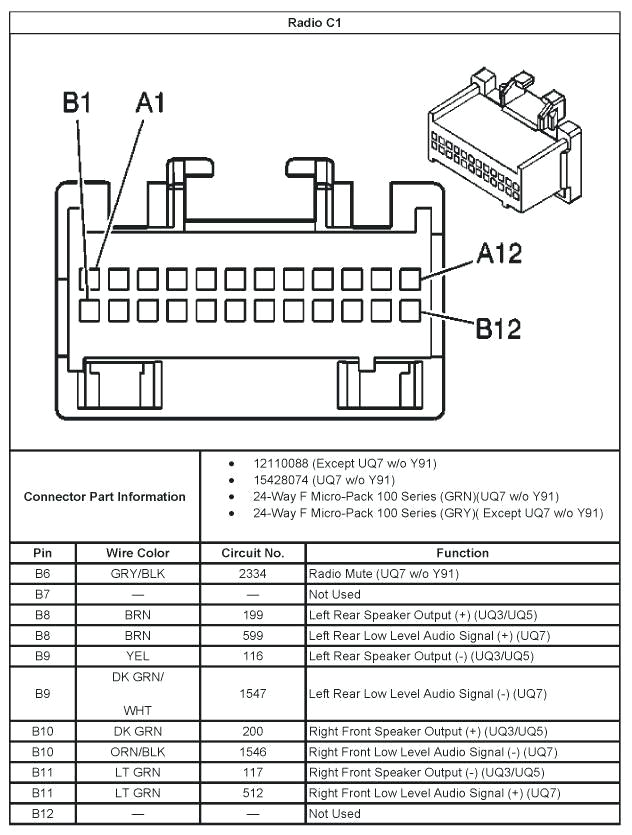 Radio C1

B1 A1

A12

B12

Connector Part Information

- 12110088 (Except UQ7 w/o Y91)
- 15428074 (UQ7 w/o Y91)
- 24-Way F Micro-Pack 100 Series (GRN)(UQ7 w/o Y91)
- 24-Way F Micro-Pack 100 Series (GRY)( Except UQ7 w/o Y91)

| Pin | Wire Color | Circuit No. | Function |
|---|---|---|---|
| B6 | GRY/BLK | 2334 | Radio Mute (UQ7 w/o Y91) |
| B7 | — | — | Not Used |
| B8 | BRN | 199 | Left Rear Speaker Output (+) (UQ3/UQ5) |
| B8 | BRN | 599 | Left Rear Low Level Audio Signal (+) (UQ7) |
| B9 | YEL | 116 | Left Rear Speaker Output (-) (UQ3/UQ5) |
| B9 | DK GRN/ WHT | 1547 | Left Rear Low Level Audio Signal (-) (UQ7) |
| B10 | DK GRN | 200 | Right Front Speaker Output (+) (UQ3/UQ5) |
| B10 | ORN/BLK | 1546 | Right Front Low Level Audio Signal (-) (UQ7) |
| B11 | LT GRN | 117 | Right Front Speaker Output (-) (UQ3/UQ5) |
| B11 | LT GRN | 512 | Right Front Low Level Audio Signal (+) (UQ7) |
| B12 | — | — | Not Used |