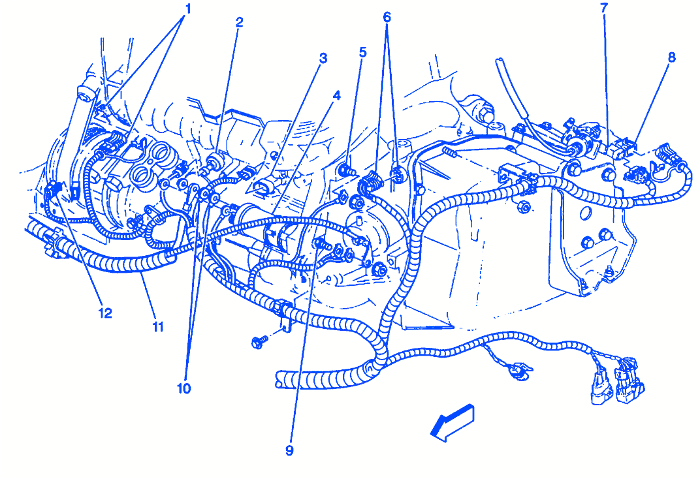 1
2
3
4
5
6
7
8
12
11
10
9