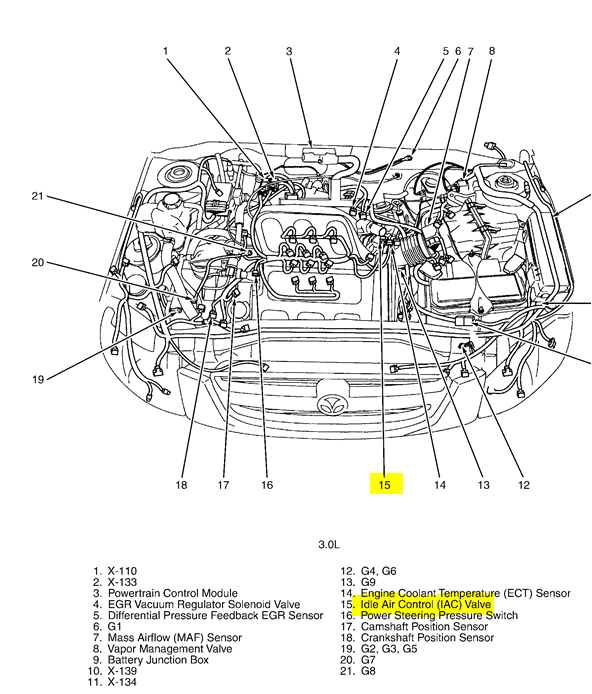 1
2
3
4
5
6
7
8
21
20
19
18
17
16
15
14
13
12

3.0L

1. X-110
2. X-133
3. Powertrain Control Module
4. EGR Vacuum Regulator Solenoid Valve
5. Differential Pressure Feedback EGR Sensor
6. G1
7. Mass Airflow (MAF) Sensor
8. Vapor Management Valve
9. Battery Junction Box
10. X-139
11. X-134

12. G4, G6
13. G9
14. Engine Coolant Temperature (ECT) Sensor
15. Idle Air Control (IAC) Valve
16. Power Steering Pressure Switch
17. Camshaft Position Sensor
18. Crankshaft Position Sensor
19. G2, G3, G5
20. G7
21. G8