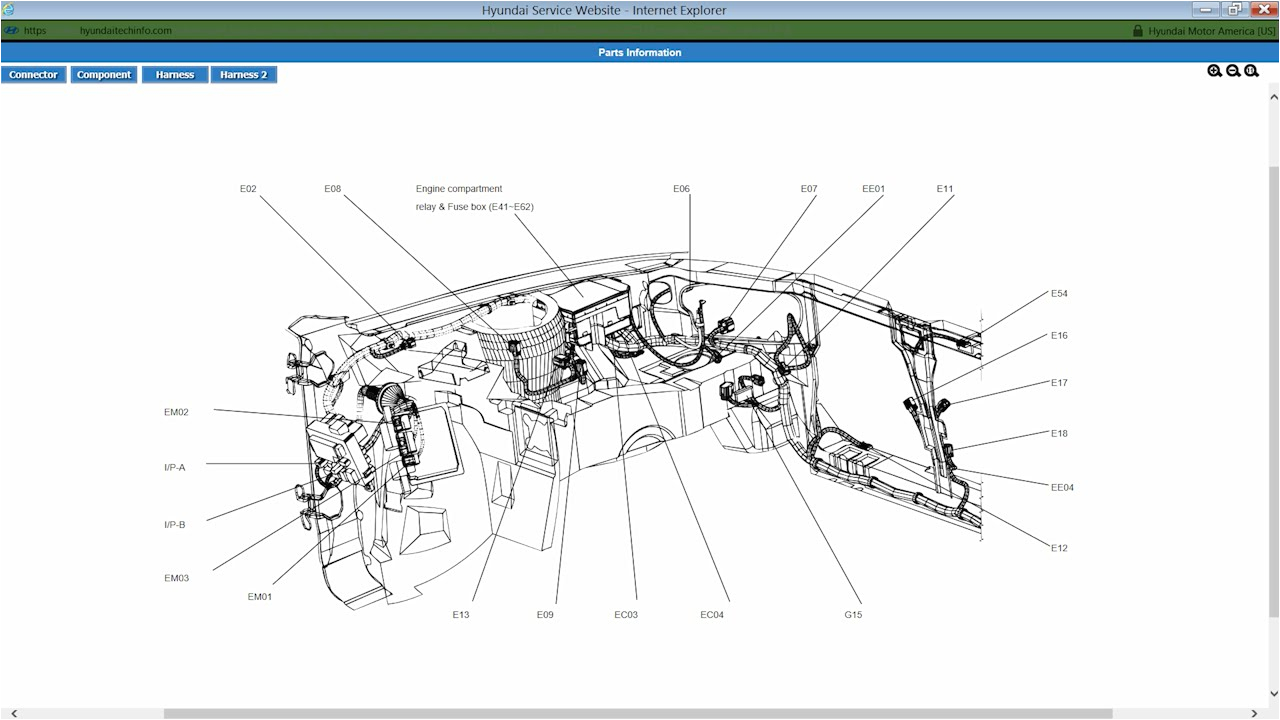 Hyundai Service Website - Internet Explorer

https hyundaitechinfo.com

Hyundai Motor America [US]

Parts Information

Connector Component Harness Harness 2

E02
E08
Engine compartment relay & Fuse box (E41~E62)
E06
E07
EE01
E11
E54
E16
E17
E18
EE04
E12
EM02
I/P-A
I/P-B
EM03
EM01
E13
E09
EC03
EC04
G15