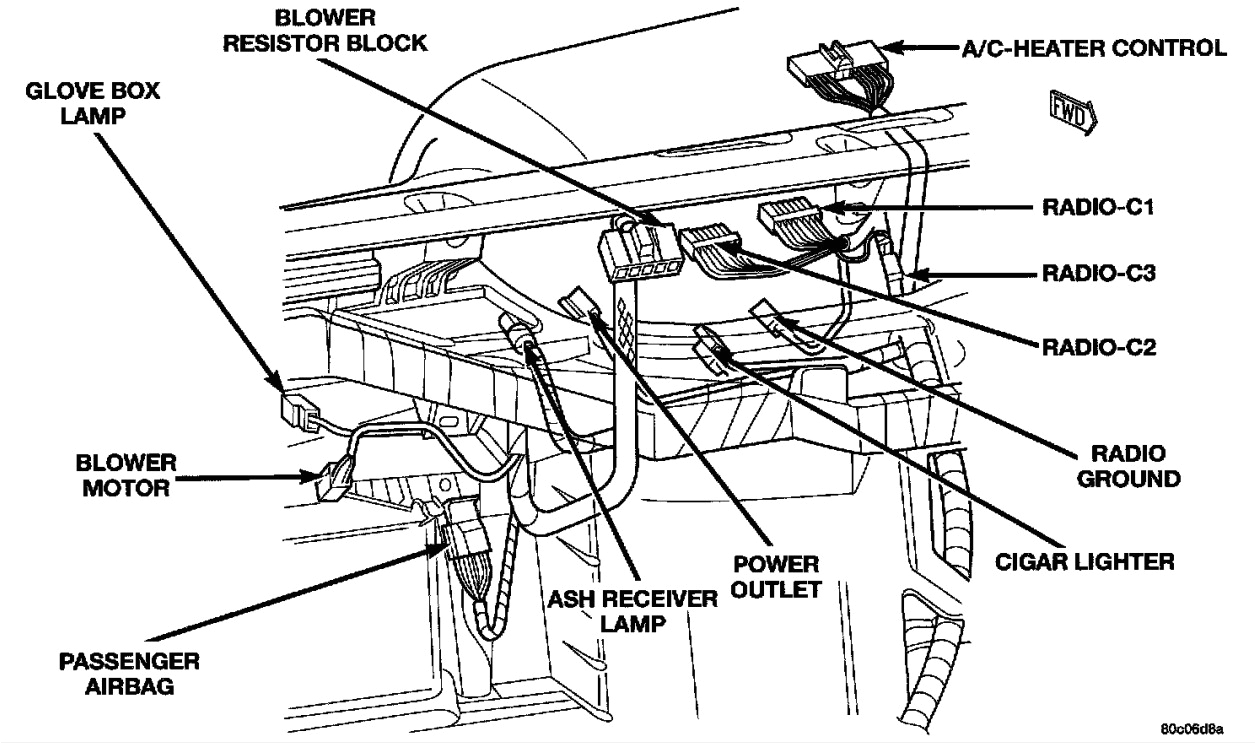 BLOWER RESISTOR BLOCK

A/C-HEATER CONTROL

GLOVE BOX LAMP

FWD

RADIO-C1

RADIO-C3

RADIO-C2

RADIO GROUND

BLOWER MOTOR

CIGAR LIGHTER

POWER OUTLET

ASH RECEIVER LAMP

PASSENGER AIRBAG

80c06d8a