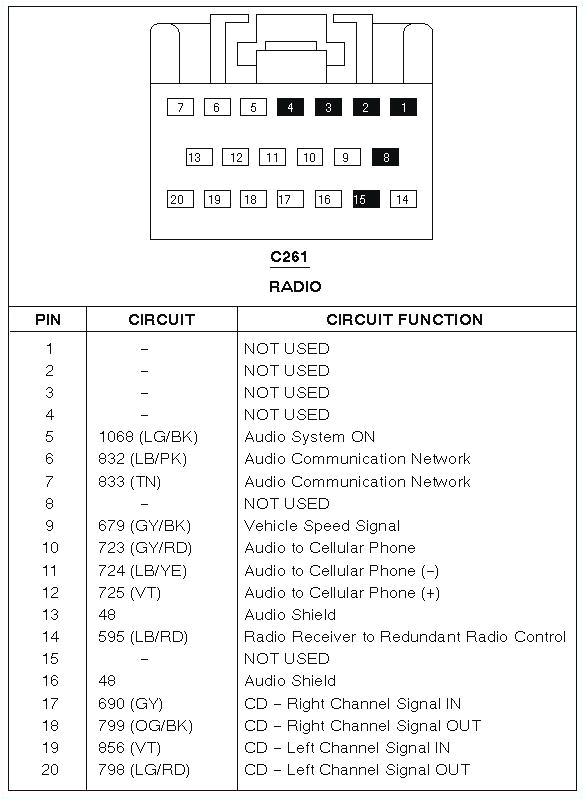 7 6 5 4 3 2 1

13 12 11 10 9 8

20 19 18 17 16 15 14

C261

RADIO

| PIN | CIRCUIT | CIRCUIT FUNCTION |
|---|---|---|
| 1 | – | NOT USED |
| 2 | – | NOT USED |
| 3 | – | NOT USED |
| 4 | – | NOT USED |
| 5 | 1068 (LG/BK) | Audio System ON |
| 6 | 832 (LB/PK) | Audio Communication Network |
| 7 | 833 (TN) | Audio Communication Network |
| 8 | – | NOT USED |
| 9 | 679 (GY/BK) | Vehicle Speed Signal |
| 10 | 723 (GY/RD) | Audio to Cellular Phone |
| 11 | 724 (LB/YE) | Audio to Cellular Phone (–) |
| 12 | 725 (VT) | Audio to Cellular Phone (+) |
| 13 | 48 | Audio Shield |
| 14 | 595 (LB/RD) | Radio Receiver to Redundant Radio Control |
| 15 | – | NOT USED |
| 16 | 48 | Audio Shield |
| 17 | 690 (GY) | CD – Right Channel Signal IN |
| 18 | 799 (OG/BK) | CD – Right Channel Signal OUT |
| 19 | 856 (VT) | CD – Left Channel Signal IN |
| 20 | 798 (LG/RD) | CD – Left Channel Signal OUT |