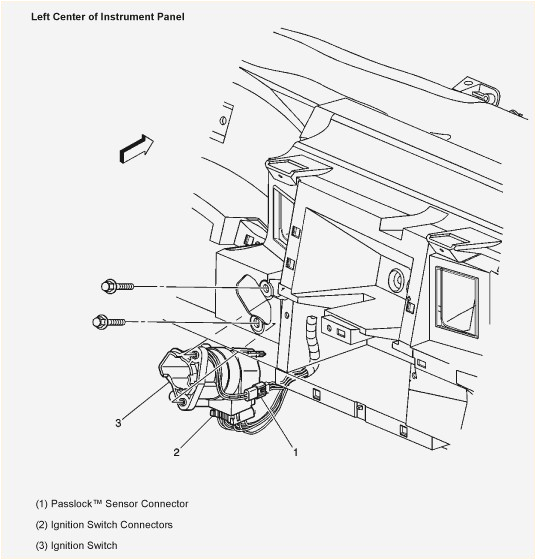 Left Center of Instrument Panel

3

2

1

(1) Passlock™ Sensor Connector

(2) Ignition Switch Connectors

(3) Ignition Switch