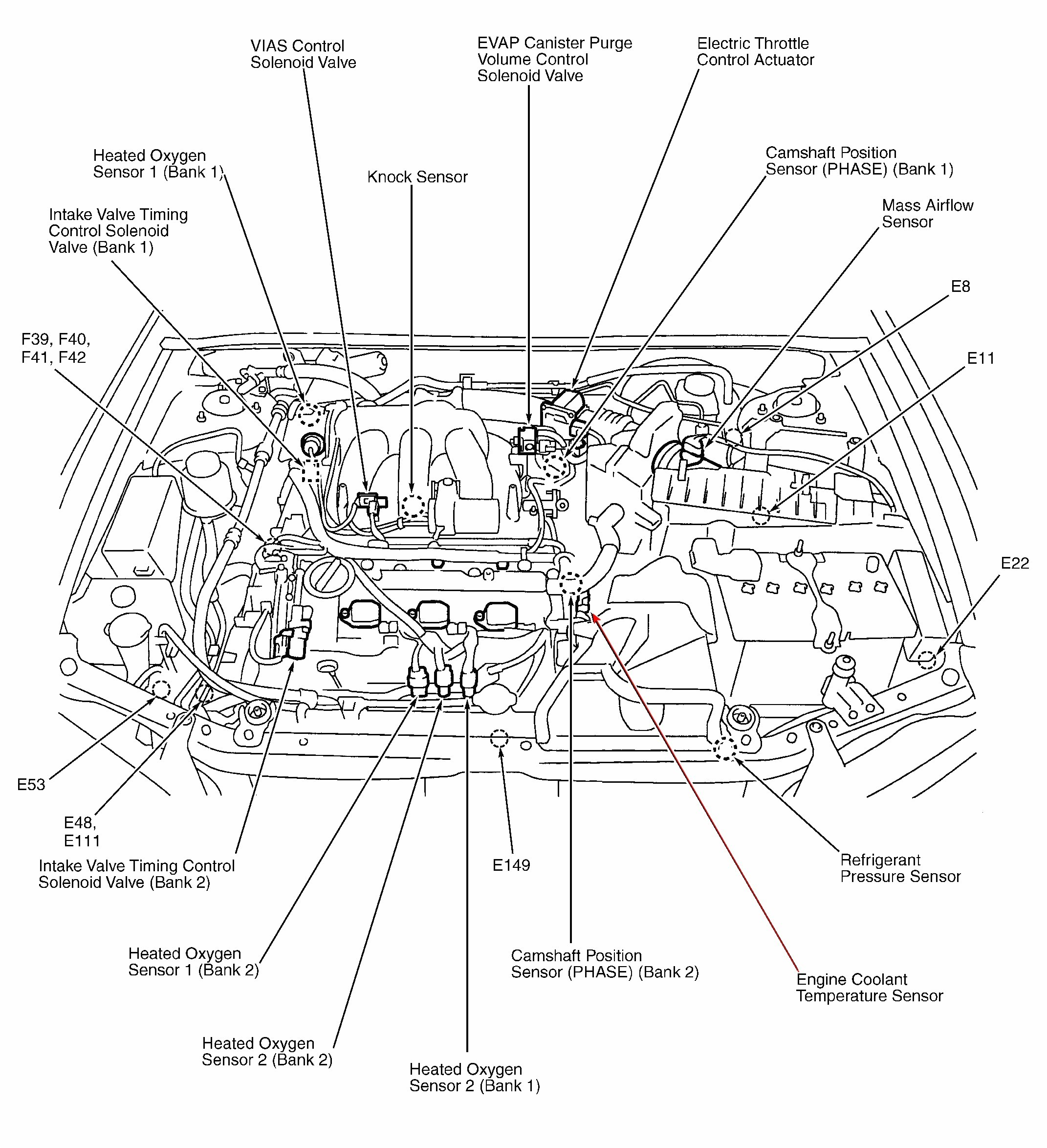 VIAS Control Solenoid Valve

EVAP Canister Purge Volume Control Solenoid Valve

Electric Throttle Control Actuator

Heated Oxygen Sensor 1 (Bank 1)

Knock Sensor

Camshaft Position Sensor (PHASE) (Bank 1)

Intake Valve Timing Control Solenoid Valve (Bank 1)

Mass Airflow Sensor

E8

F39, F40, F41, F42

E11

E22

E53

E48, E111

Intake Valve Timing Control Solenoid Valve (Bank 2)

E149

Refrigerant Pressure Sensor

Heated Oxygen Sensor 1 (Bank 2)

Camshaft Position Sensor (PHASE) (Bank 2)

Engine Coolant Temperature Sensor

Heated Oxygen Sensor 2 (Bank 2)

Heated Oxygen Sensor 2 (Bank 1)