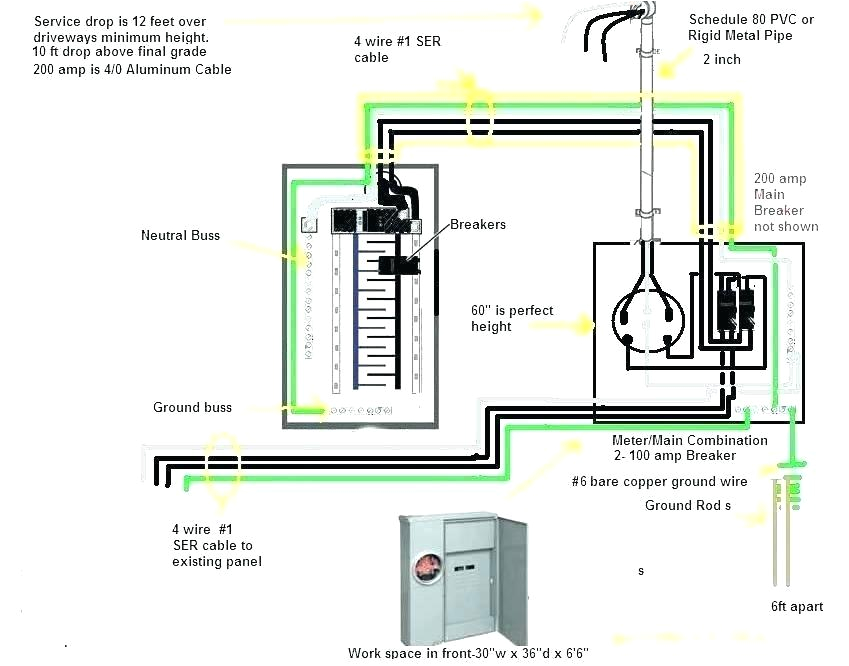 Service drop is 12 feet over driveways minimum height.
10 ft drop above final grade
200 amp is 4/0 Aluminum Cable

4 wire #1 SER cable

Schedule 80 PVC or Rigid Metal Pipe
2 inch

200 amp Main Breaker not shown

Neutral Buss

Breakers

60" is perfect height

Ground buss

Meter/Main Combination
2- 100 amp Breaker

#6 bare copper ground wire

Ground Rod s

4 wire #1 SER cable to existing panel

s

6ft apart

Work space in front-30"w x 36"d x 6'6"