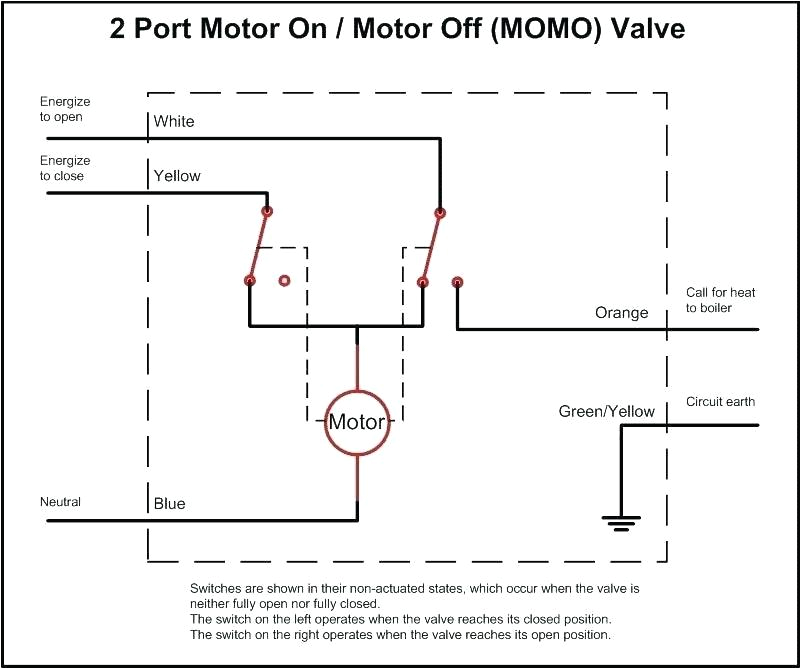 2 Port Motor On / Motor Off (MOMO) Valve

Energize to open

White

Energize to close

Yellow

Orange

Call for heat to boiler

Motor

Green/Yellow

Circuit earth

Neutral

Blue

Switches are shown in their non-actuated states, which occur when the valve is neither fully open nor fully closed.
The switch on the left operates when the valve reaches its closed position.
The switch on the right operates when the valve reaches its open position.