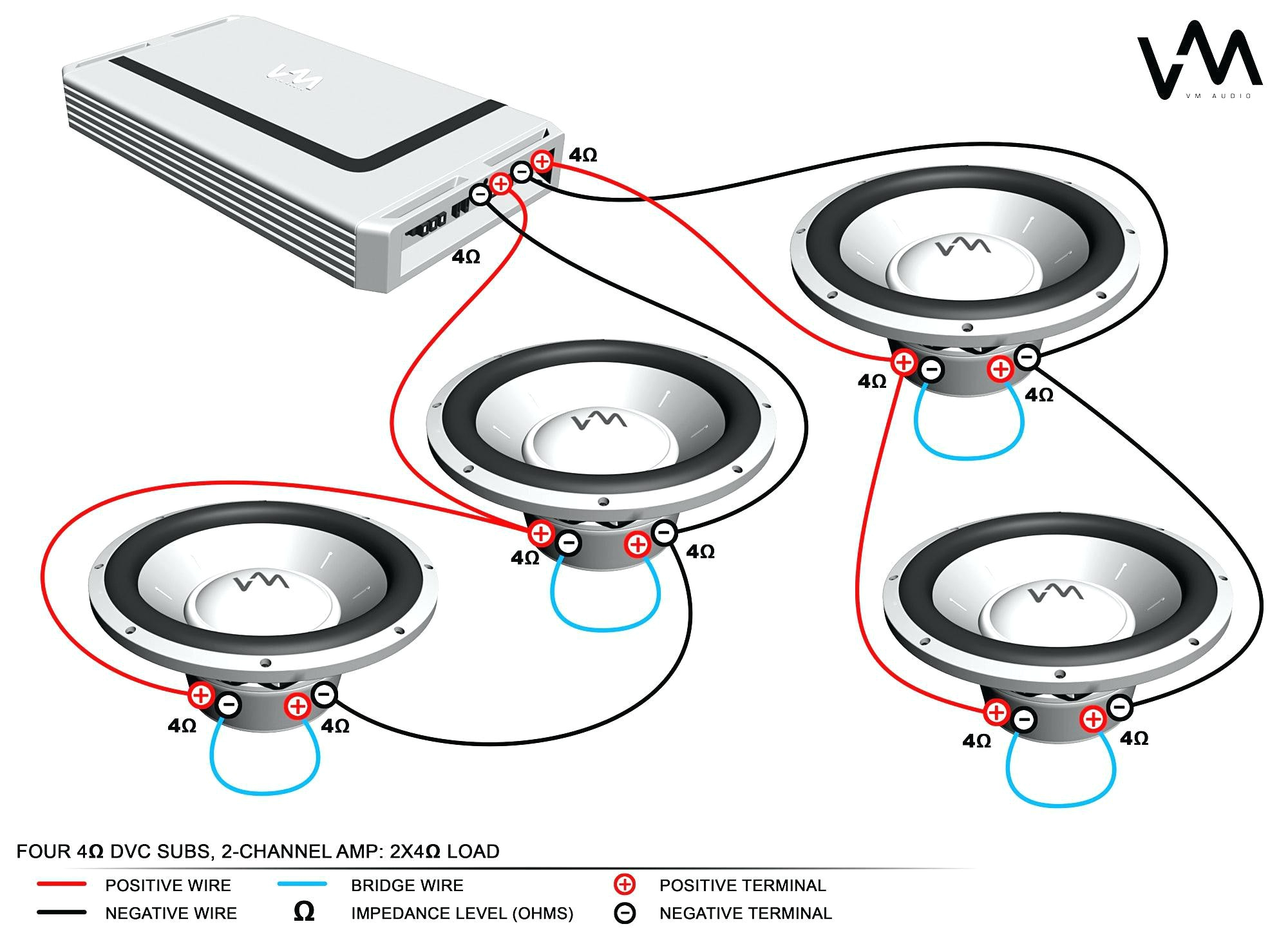 VM
VM AUDIO

VM

4Ω
4Ω

VM
4Ω
4Ω

VM
4Ω
4Ω

VM
4Ω
4Ω

VM
4Ω
4Ω

FOUR 4Ω DVC SUBS, 2-CHANNEL AMP: 2X4Ω LOAD

POSITIVE WIRE
NEGATIVE WIRE
BRIDGE WIRE
Ω IMPEDANCE LEVEL (OHMS)
POSITIVE TERMINAL
NEGATIVE TERMINAL