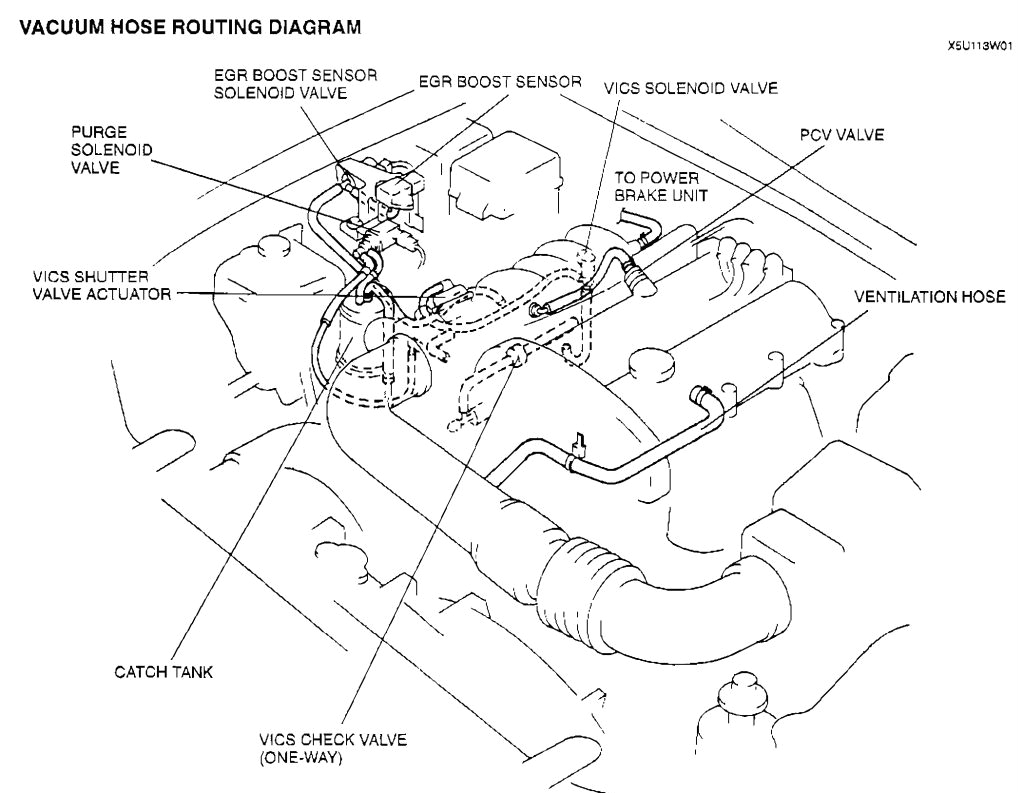 VACUUM HOSE ROUTING DIAGRAM

X5U113W01

EGR BOOST SENSOR SOLENOID VALVE

EGR BOOST SENSOR

VICS SOLENOID VALVE

PURGE SOLENOID VALVE

PCV VALVE

TO POWER BRAKE UNIT

VICS SHUTTER VALVE ACTUATOR

VENTILATION HOSE

CATCH TANK

VICS CHECK VALVE (ONE-WAY)