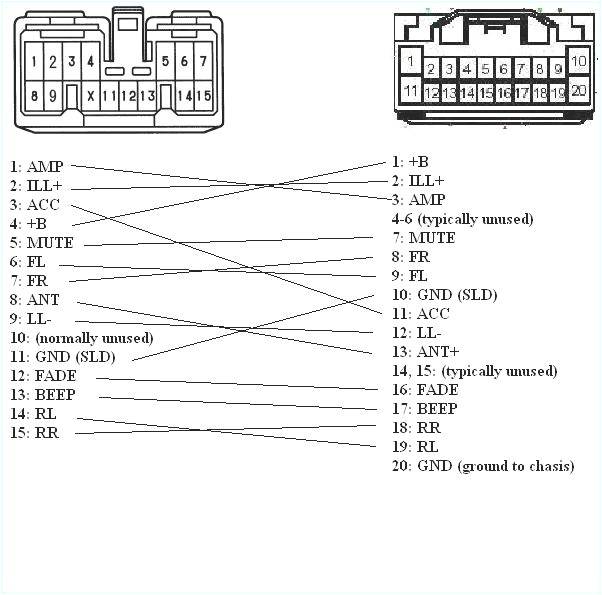 1 2 3 4 5 6 7
8 9 X 11 12 13 14 15

1 2 3 4 5 6 7 8 9 10
11 12 13 14 15 16 17 18 19 20

1: AMP
2: ILL+
3: ACC
4: +B
5: MUTE
6: FL
7: FR
8: ANT
9: LL-
10: (normally unused)
11: GND (SLD)
12: FADE
13: BEEP
14: RL
15: RR

1: +B
2: ILL+
3: AMP
4-6 (typically unused)
7: MUTE
8: FR
9: FL
10: GND (SLD)
11: ACC
12: LL-
13: ANT+
14, 15: (typically unused)
16: FADE
17: BEEP
18: RR
19: RL
20: GND (ground to chasis)