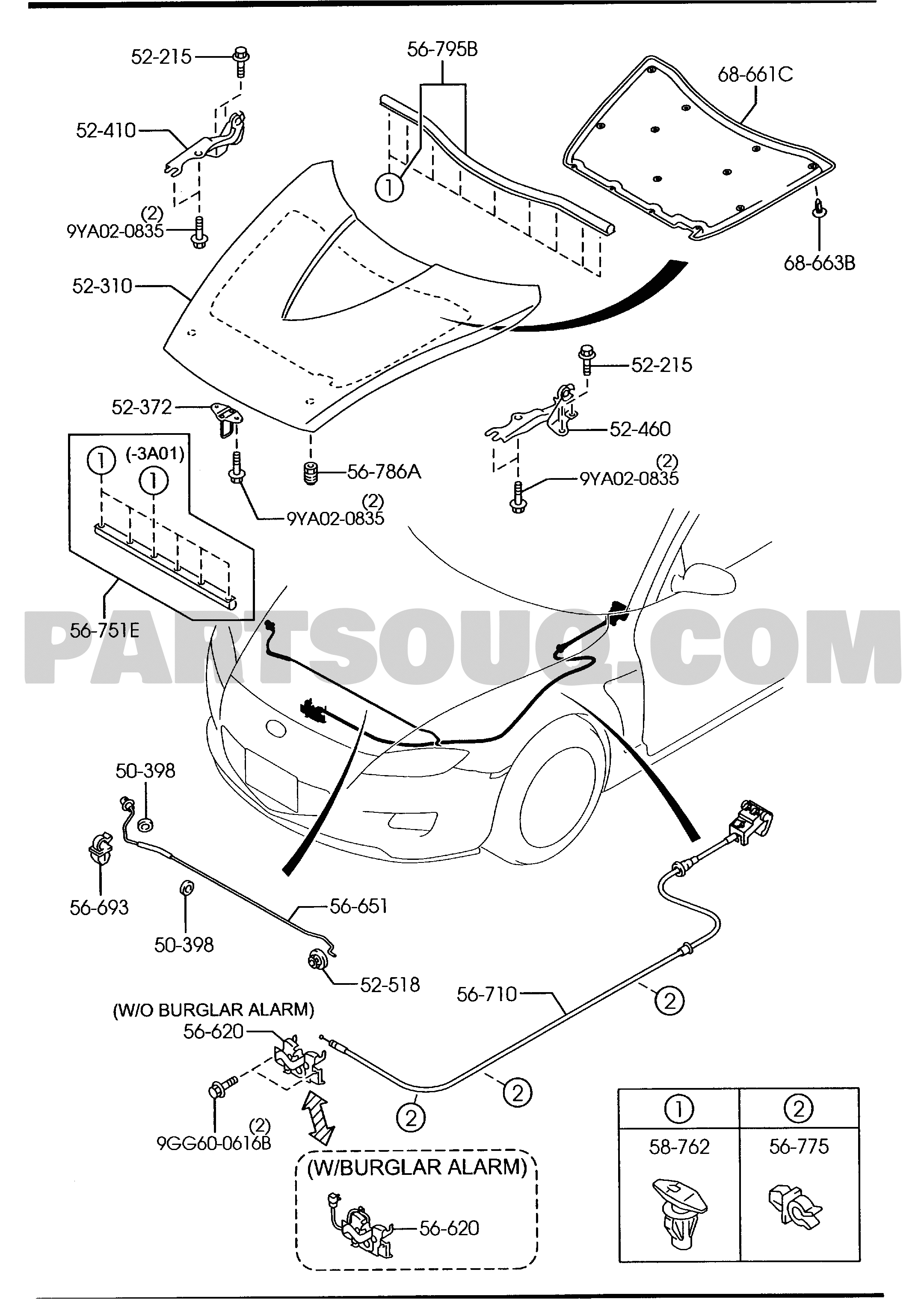 52-215

56-795B

68-661C

52-410

1

(2)
9YA02-0835

68-663B

52-310

52-215

52-372

52-460

1 (-3A01) 1

56-786A

(2)
9YA02-0835

(2)
9YA02-0835

56-751E

PARTSOUQ.COM

50-398

56-693

56-651

50-398

52-518

56-710

2

(W/O BURGLAR ALARM)
56-620

2

2

(2)
9GG60-0616B

(W/BURGLAR ALARM)

56-620

| 1 | 2 |
|---|---|
| 58-762 | 56-775 |