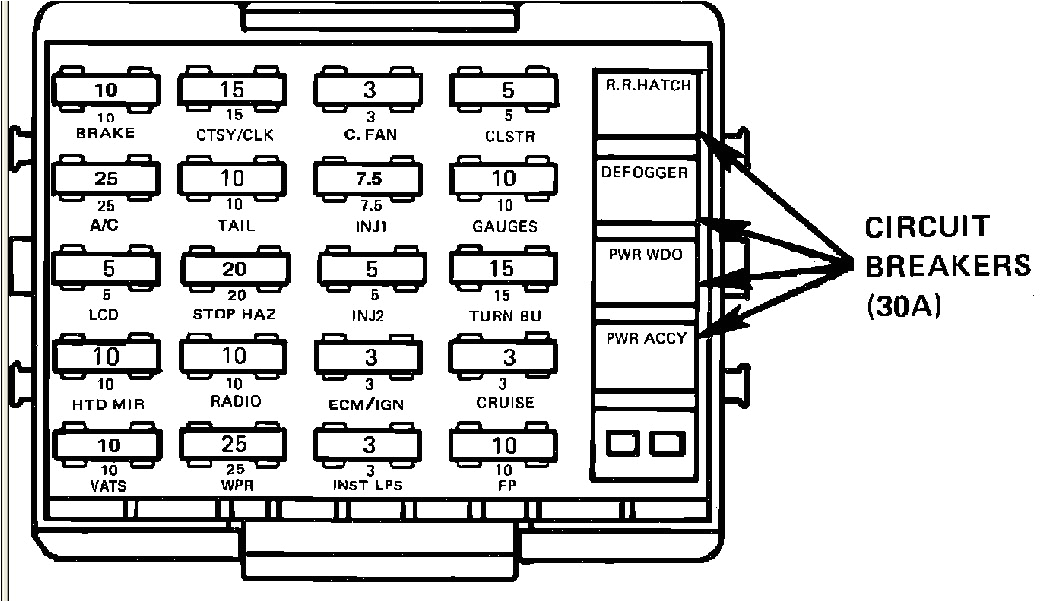 10
10
BRAKE

15
15
CTSY/CLK

3
3
C. FAN

5
5
CLSTR

25
25
A/C

10
10
TAIL

7.5
7.5
INJ1

10
10
GAUGES

5
5
LCD

20
20
STOP HAZ

5
5
INJ2

15
15
TURN BU

10
10
HTD MIR

10
10
RADIO

3
3
ECM/IGN

3
3
CRUISE

10
10
VATS

25
25
WPR

3
3
INST LPS

10
10
FP

R.R.HATCH

DEFOGGER

PWR WDO

PWR ACCY

CIRCUIT BREAKERS (30A)