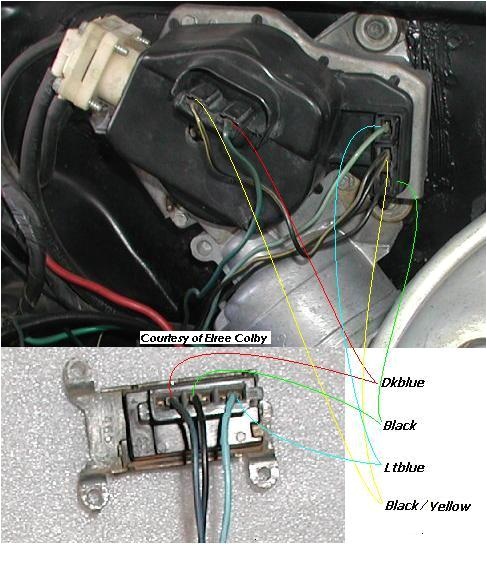 Courtesy of Elree Colby

Dkblue

Black

Ltblue

Black / Yellow