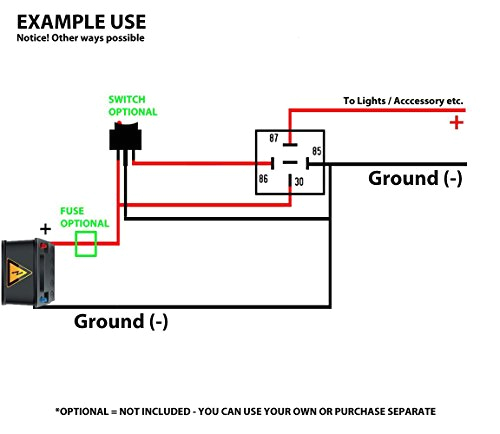 EXAMPLE USE
Notice! Other ways possible

SWITCH
OPTIONAL

To Lights / Acccessory etc.
+

87
85
86
30

Ground (-)

FUSE
OPTIONAL

+

Ground (-)

*OPTIONAL = NOT INCLUDED - YOU CAN USE YOUR OWN OR PURCHASE SEPARATE